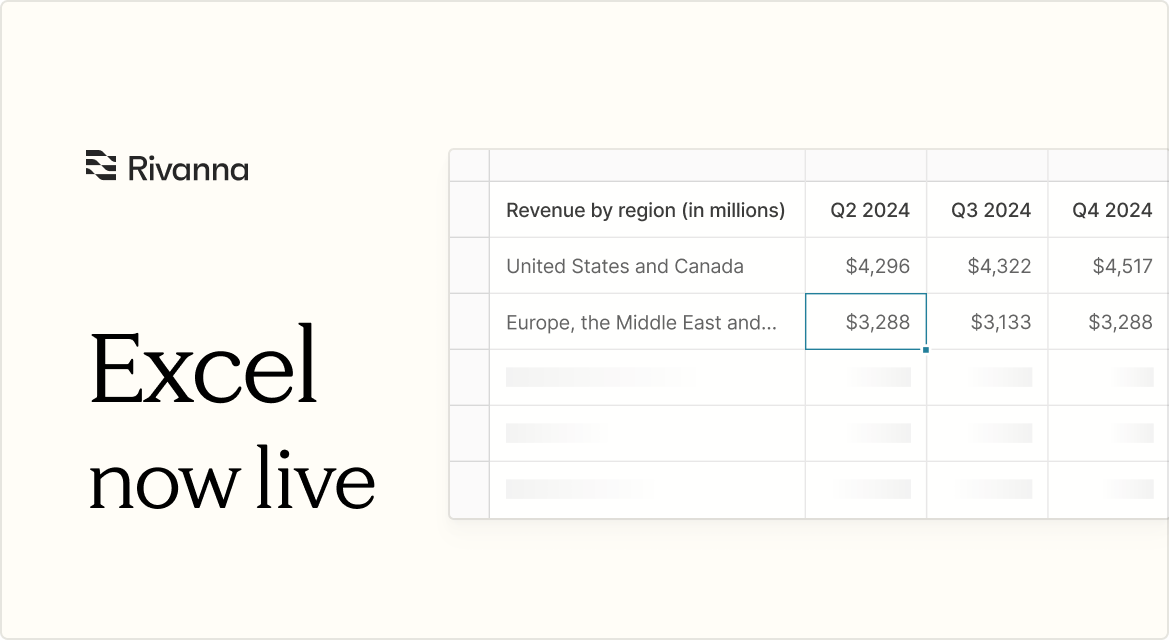 Rivanna

Excel now live

| Revenue by region (in millions) | Q2 2024 | Q3 2024 | Q4 2024 |
|---|---|---|---|
| United States and Canada | $4,296 | $4,322 | $4,517 |
| Europe, the Middle East and... | $3,288 | $3,133 | $3,288 |