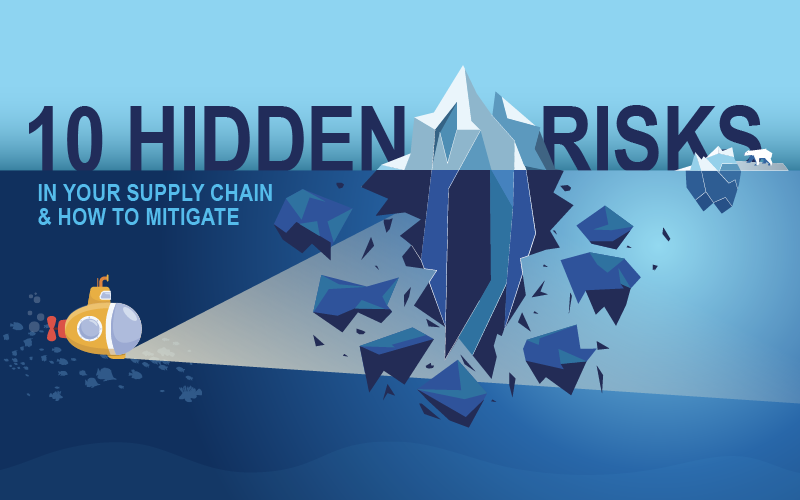 10 HIDDEN RISKS

IN YOUR SUPPLY CHAIN & HOW TO MITIGATE