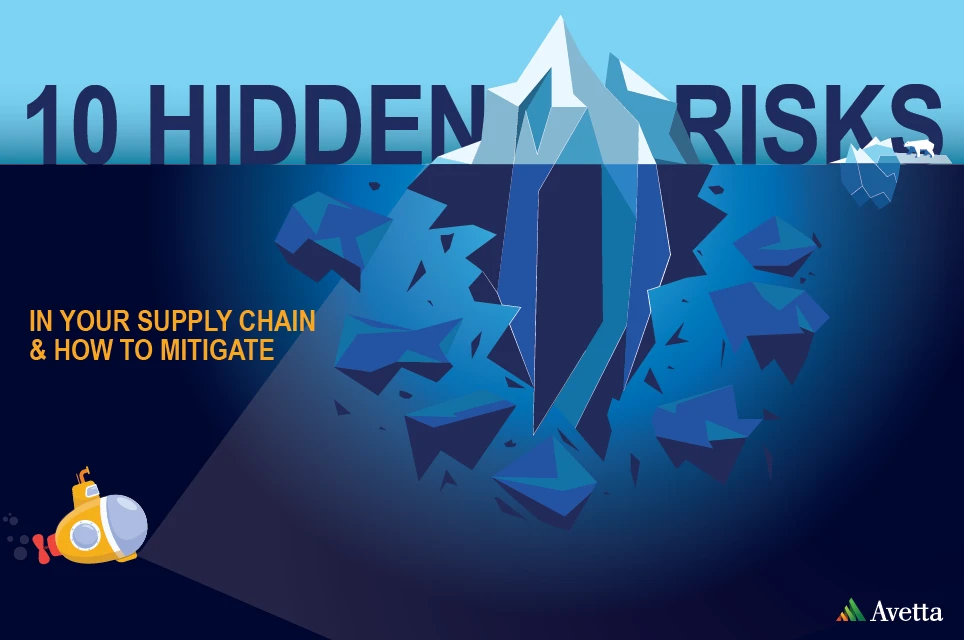 10 HIDDEN RISKS

IN YOUR SUPPLY CHAIN
& HOW TO MITIGATE

Avetta