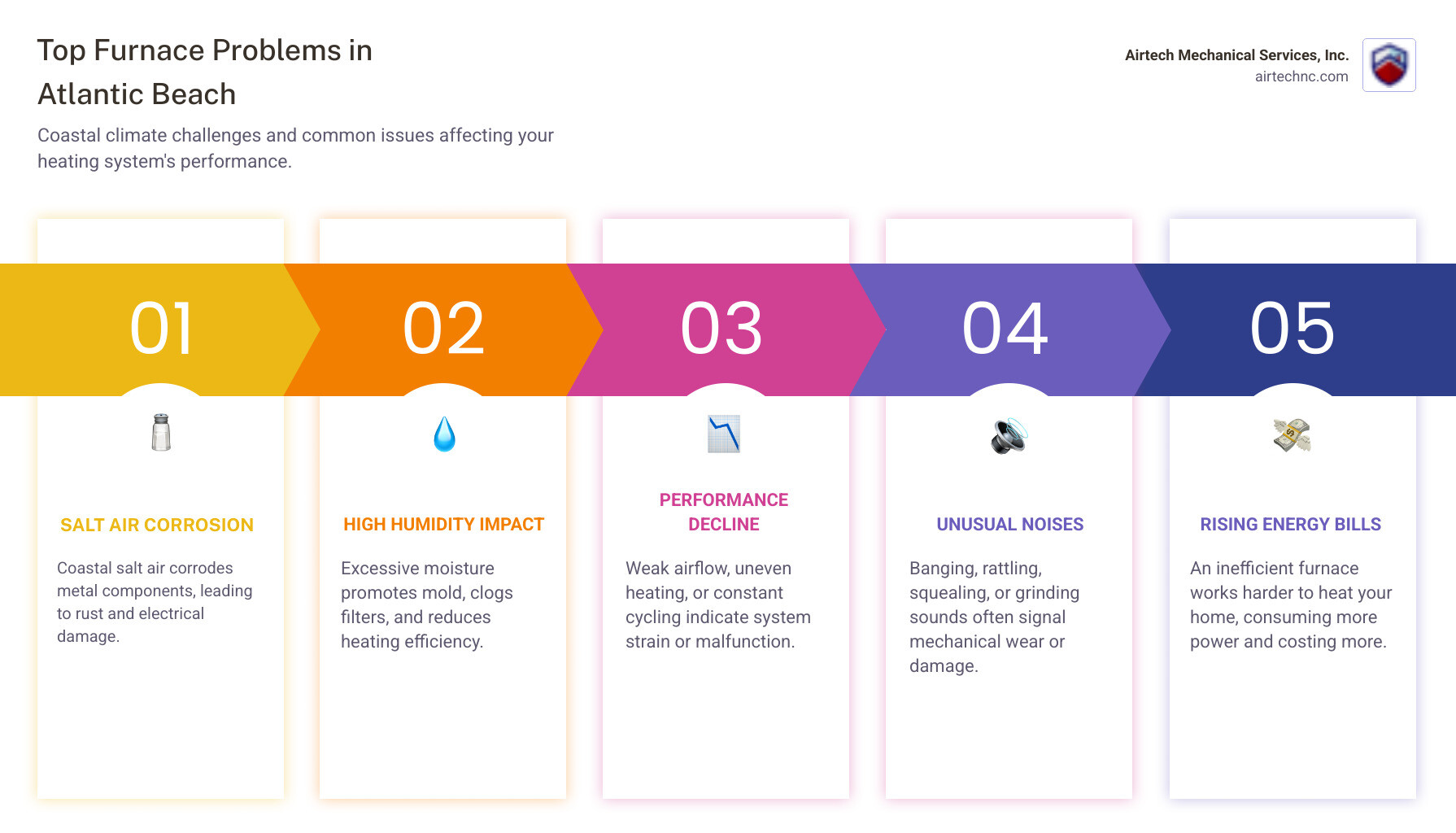 Top Furnace Problems in Atlantic Beach

Coastal climate challenges and common issues affecting your heating system's performance.

Airtech Mechanical Services, Inc.
airtechnc.com

01

SALT AIR CORROSION

Coastal salt air corrodes metal components, leading to rust and electrical damage.

02

HIGH HUMIDITY IMPACT

Excessive moisture promotes mold, clogs filters, and reduces heating efficiency.

03

PERFORMANCE DECLINE

Weak airflow, uneven heating, or constant cycling indicate system strain or malfunction.

04

UNUSUAL NOISES

Banging, rattling, squealing, or grinding sounds often signal mechanical wear or damage.

05

RISING ENERGY BILLS

An inefficient furnace works harder to heat your home, consuming more power and costing more.