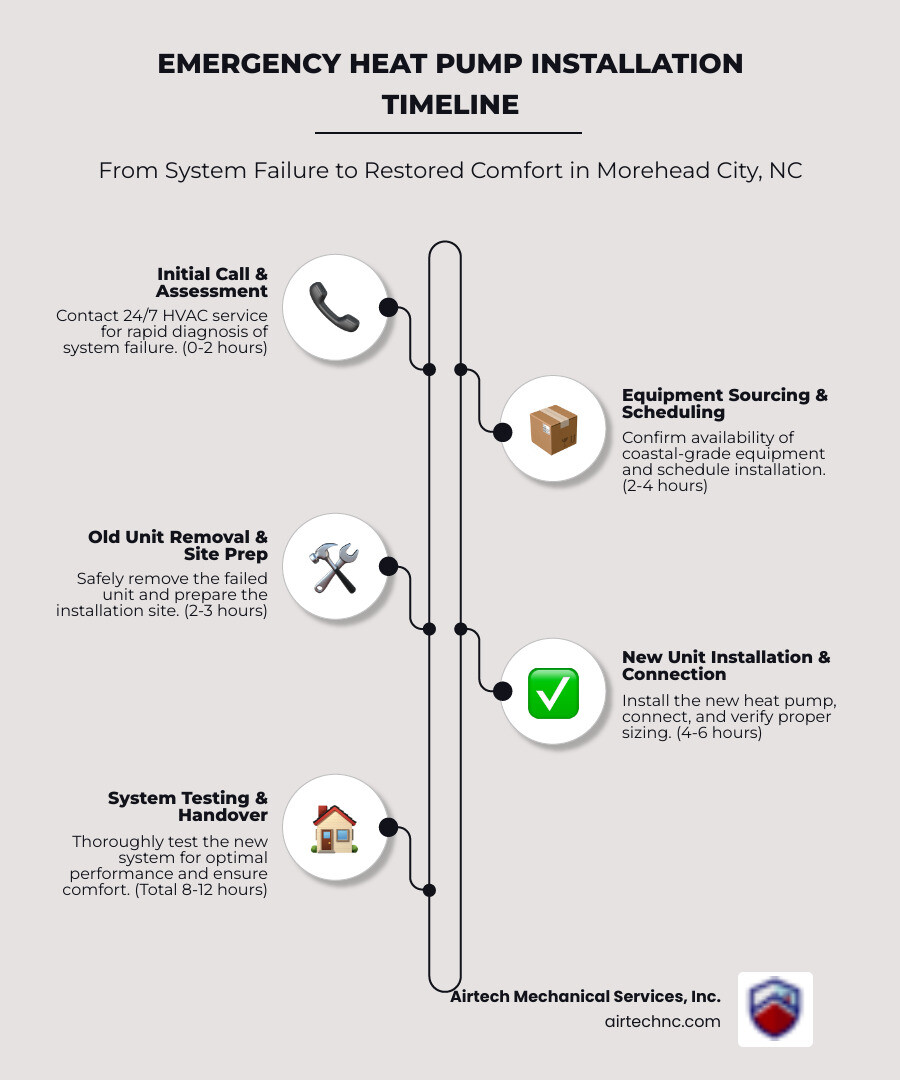 EMERGENCY HEAT PUMP INSTALLATION TIMELINE

From System Failure to Restored Comfort in Morehead City, NC

Initial Call & Assessment
Contact 24/7 HVAC service for rapid diagnosis of system failure. (0-2 hours)

Equipment Sourcing & Scheduling
Confirm availability of coastal-grade equipment and schedule installation. (2-4 hours)

Old Unit Removal & Site Prep
Safely remove the failed unit and prepare the installation site. (2-3 hours)

New Unit Installation & Connection
Install the new heat pump, connect, and verify proper sizing. (4-6 hours)

System Testing & Handover
Thoroughly test the new system for optimal performance and ensure comfort. (Total 8-12 hours)

Airtech Mechanical Services, Inc.
airtechnc.com