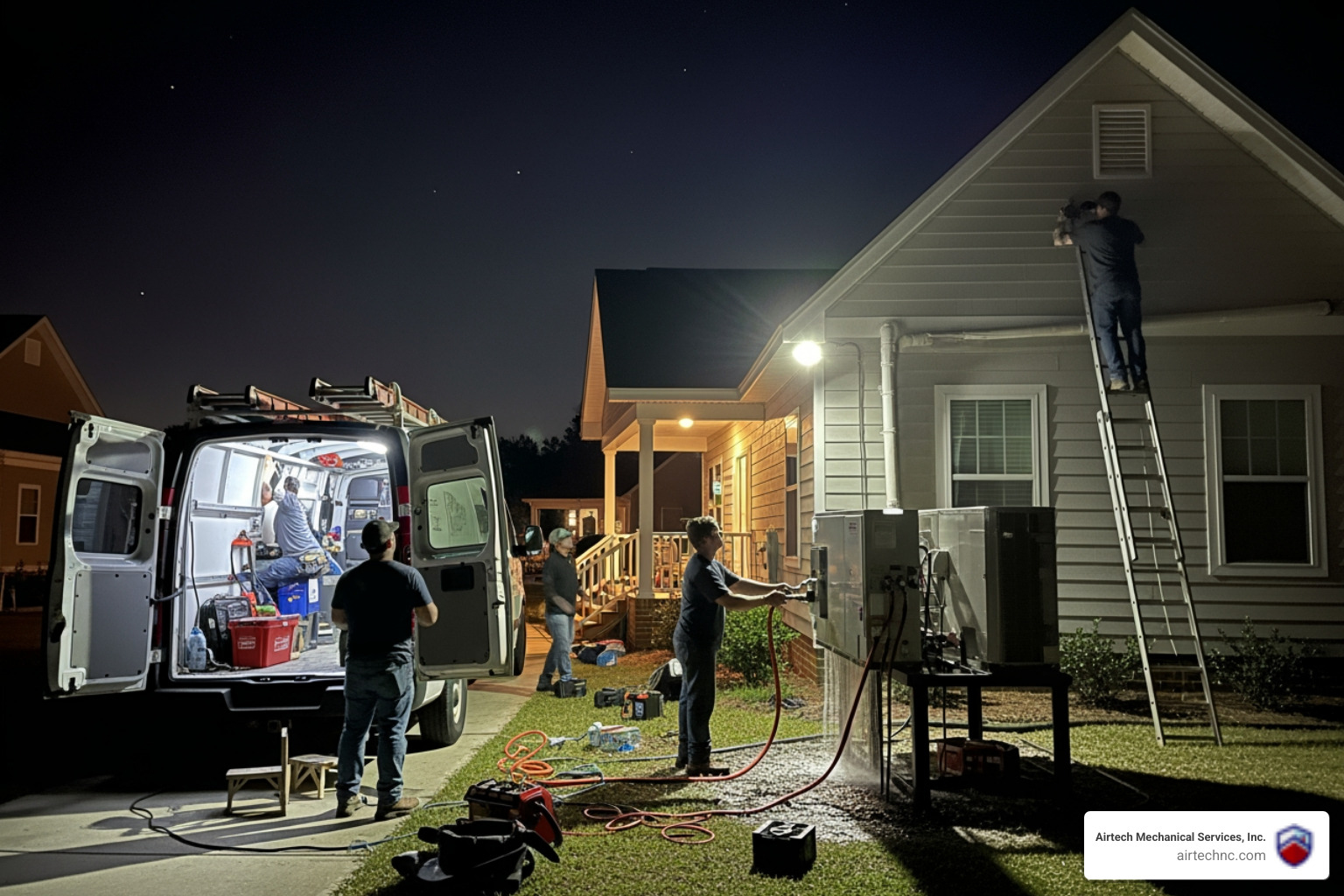 Airtech Mechanical Services, Inc.
airtechnc.com