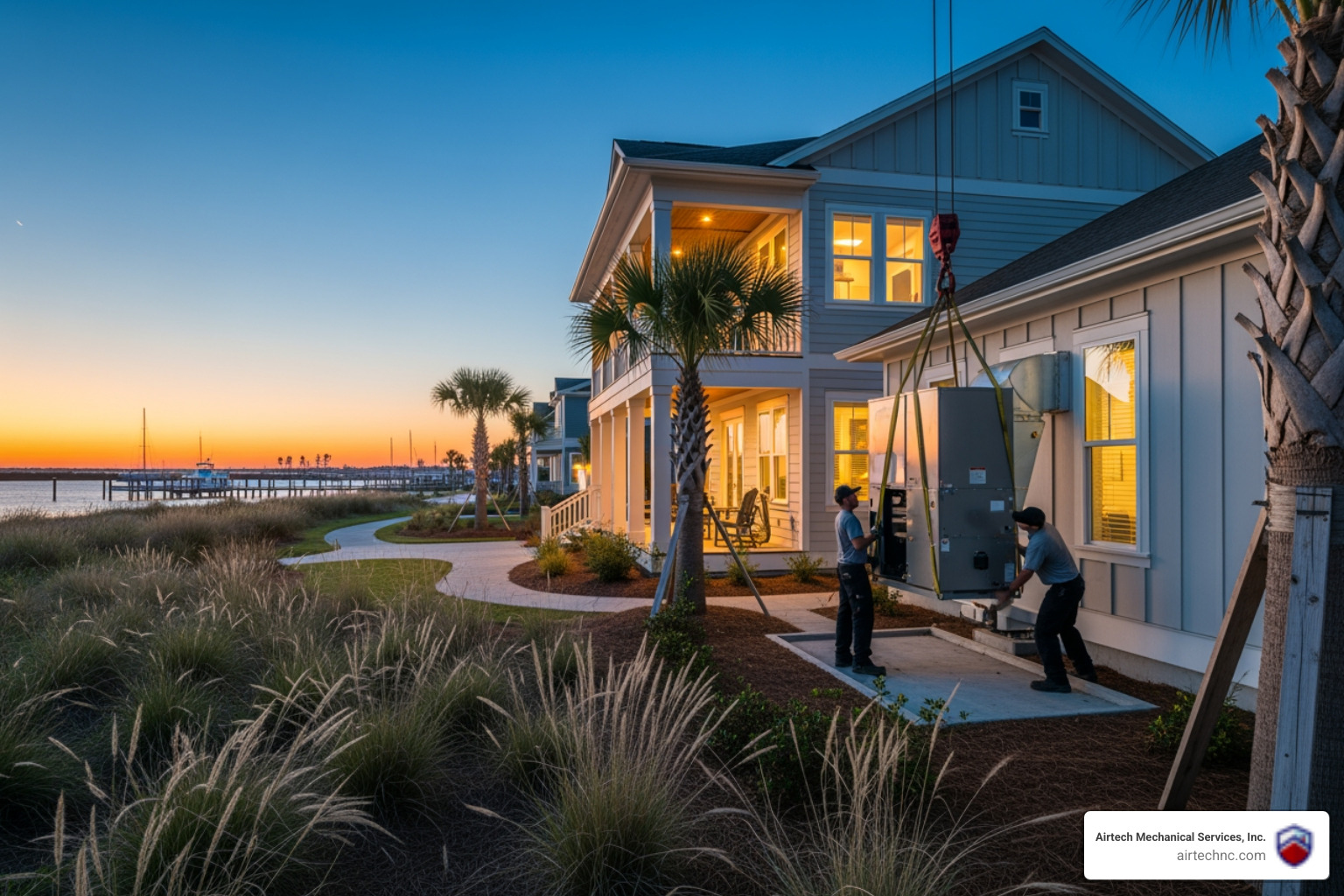 Airtech Mechanical Services, Inc.
airtechnc.com