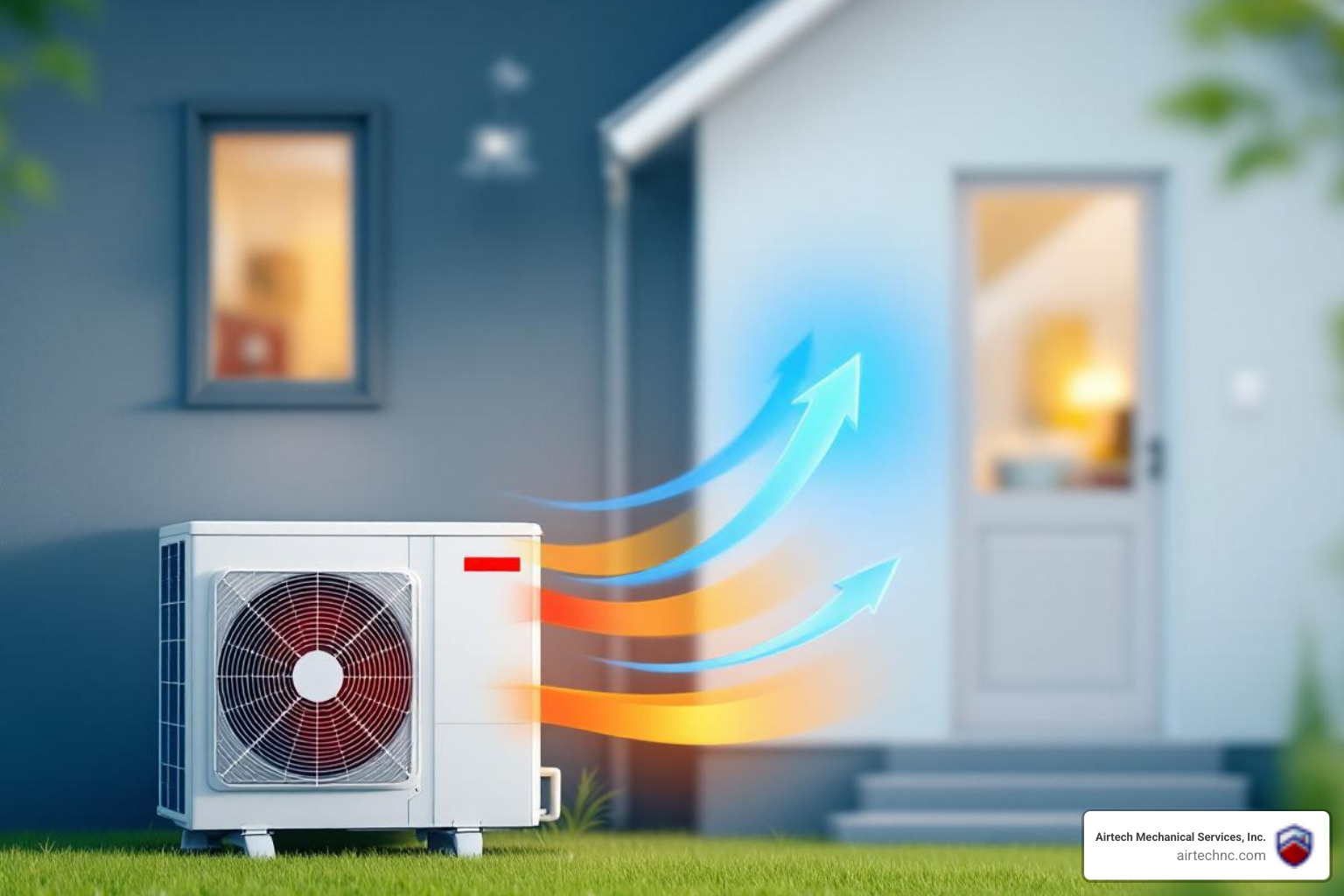 Airtech Mechanical Services, Inc.
airtechnc.com