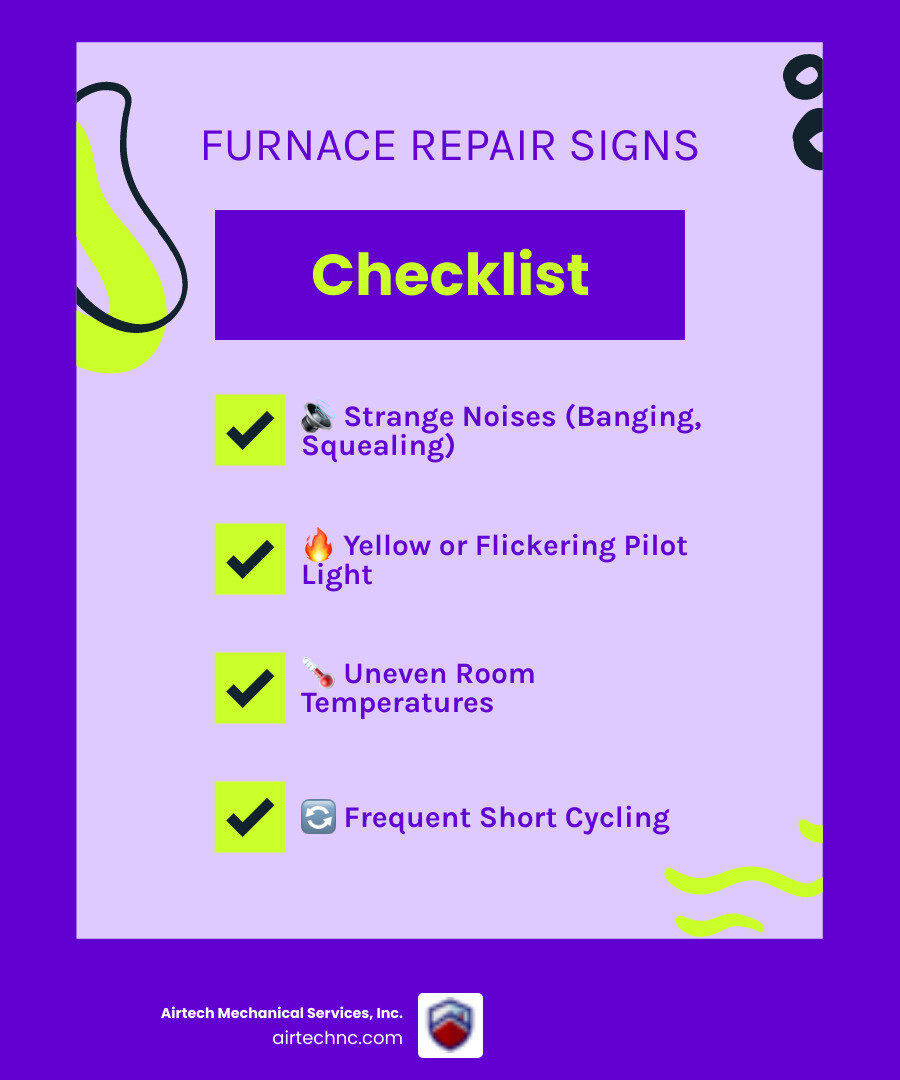 FURNACE REPAIR SIGNS

Checklist

🔊 Strange Noises (Banging, Squealing)

🔥 Yellow or Flickering Pilot Light

🌡️ Uneven Room Temperatures

🔄 Frequent Short Cycling

Airtech Mechanical Services, Inc.
airtechnc.com