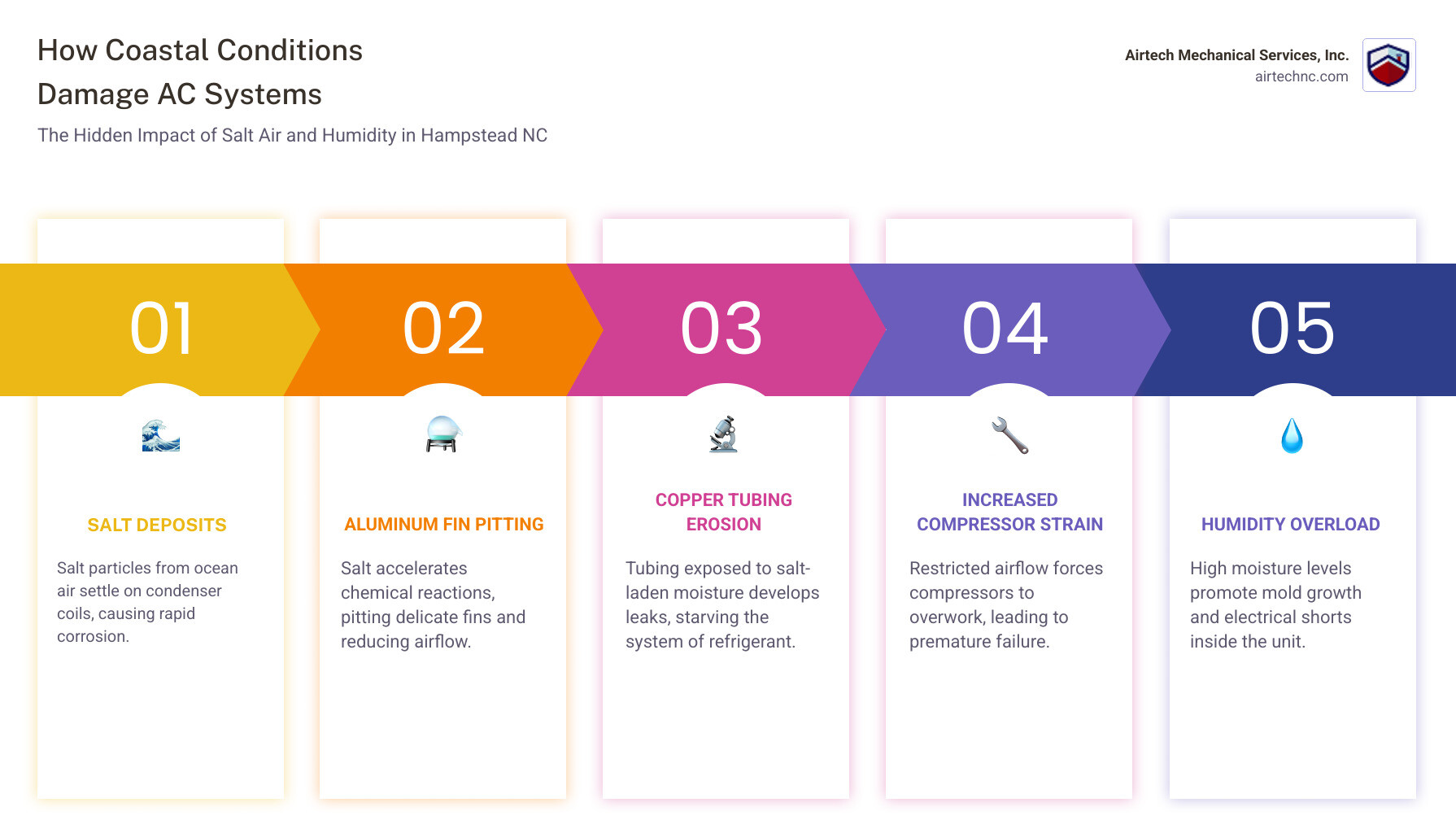 How Coastal Conditions Damage AC Systems

The Hidden Impact of Salt Air and Humidity in Hampstead NC

Airtech Mechanical Services, Inc.
airtechnc.com

01

SALT DEPOSITS

Salt particles from ocean air settle on condenser coils, causing rapid corrosion.

02

ALUMINUM FIN PITTING

Salt accelerates chemical reactions, pitting delicate fins and reducing airflow.

03

COPPER TUBING EROSION

Tubing exposed to salt-laden moisture develops leaks, starving the system of refrigerant.

04

INCREASED COMPRESSOR STRAIN

Restricted airflow forces compressors to overwork, leading to premature failure.

05

HUMIDITY OVERLOAD

High moisture levels promote mold growth and electrical shorts inside the unit.