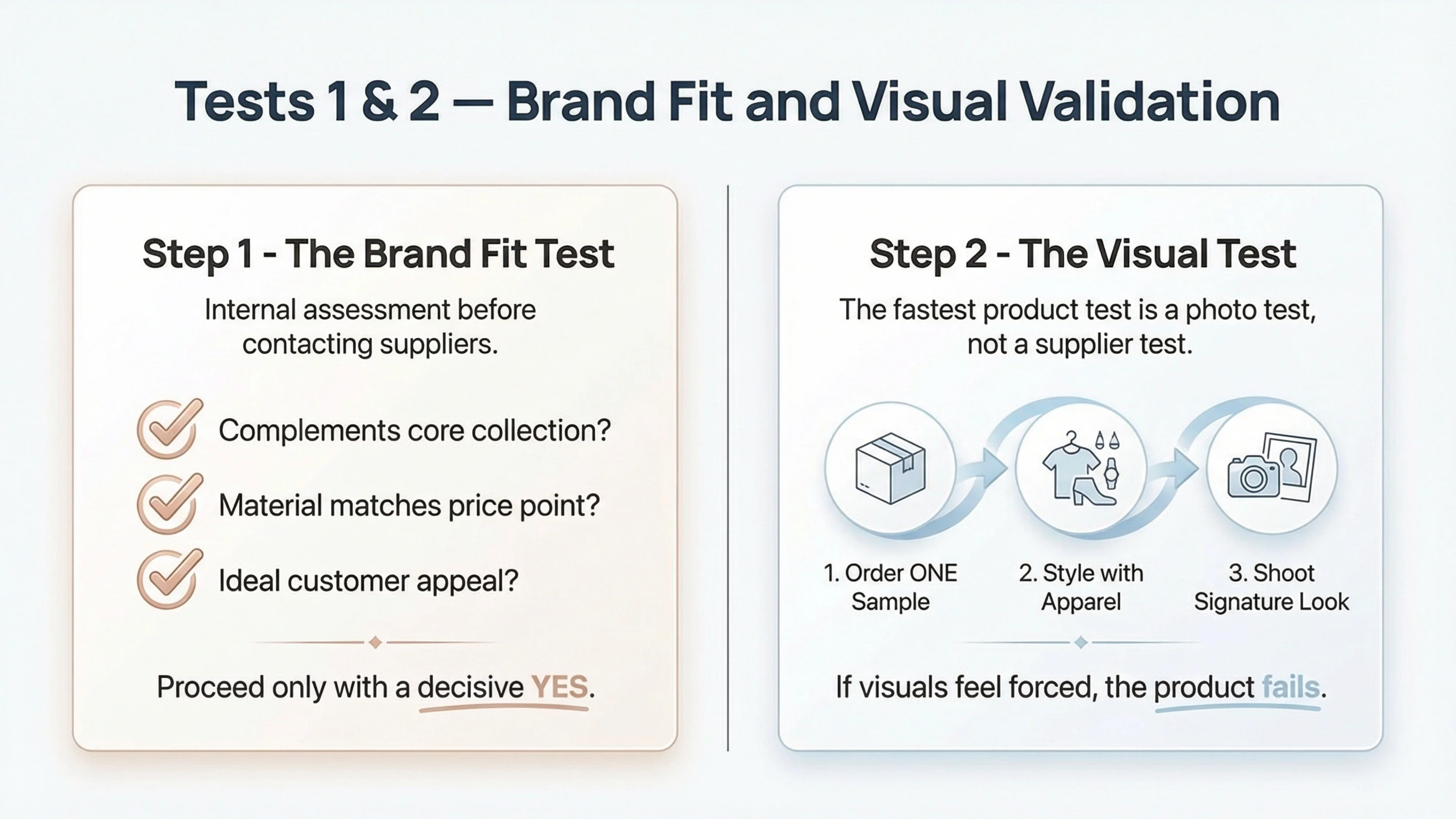 Tests 1 & 2 — Brand Fit and Visual Validation

Step 1 - The Brand Fit Test

Internal assessment before contacting suppliers.

Complements core collection?

Material matches price point?

Ideal customer appeal?

Proceed only with a decisive YES.

Step 2 - The Visual Test

The fastest product test is a photo test, not a supplier test.

1. Order ONE Sample

2. Style with Apparel

3. Shoot Signature Look

If visuals feel forced, the product fails.