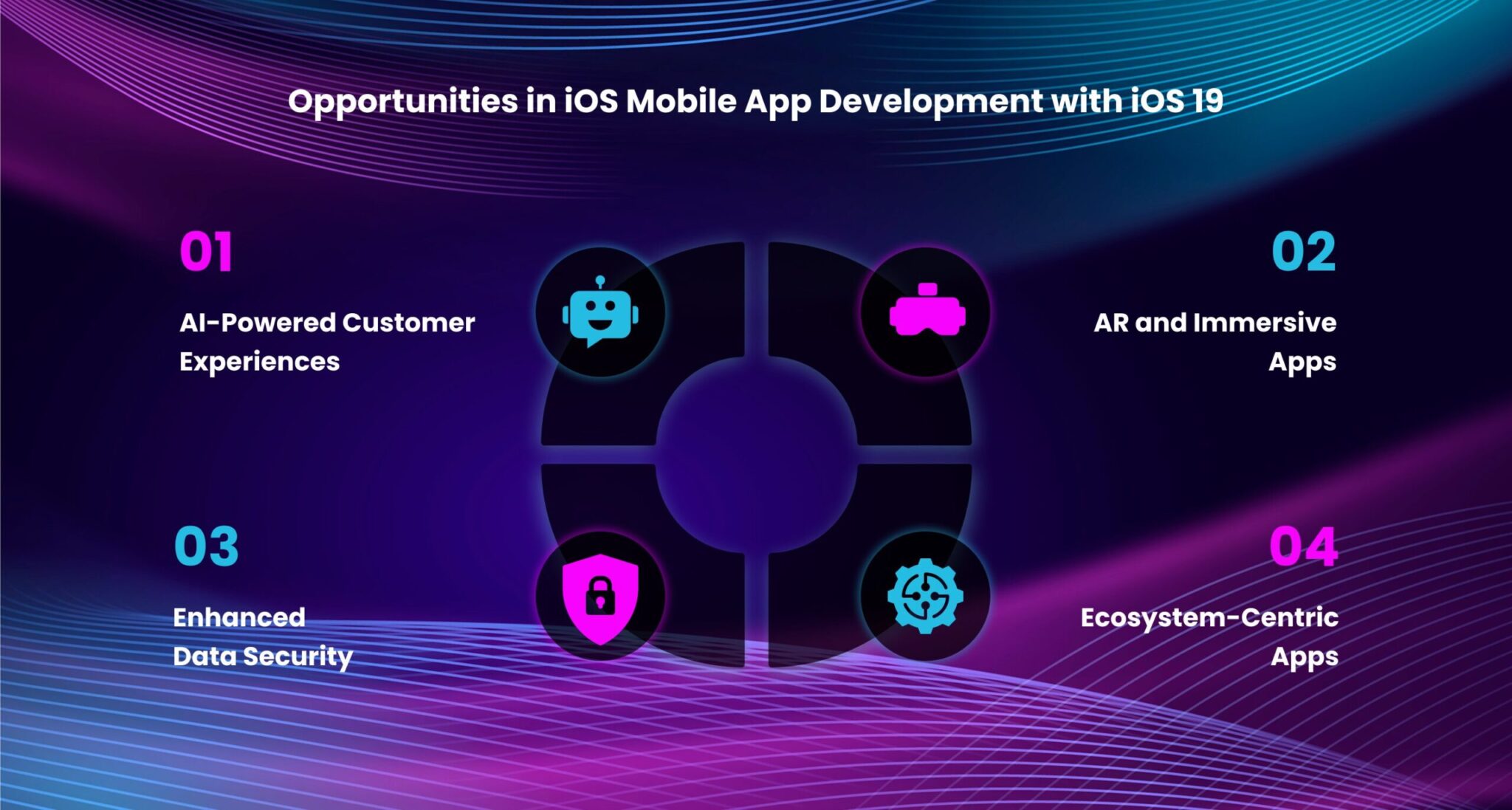 Opportunities in iOS Mobile App Development with iOS 19

01

AI-Powered Customer Experiences

02

AR and Immersive Apps

03

Enhanced Data Security

04

Ecosystem-Centric Apps