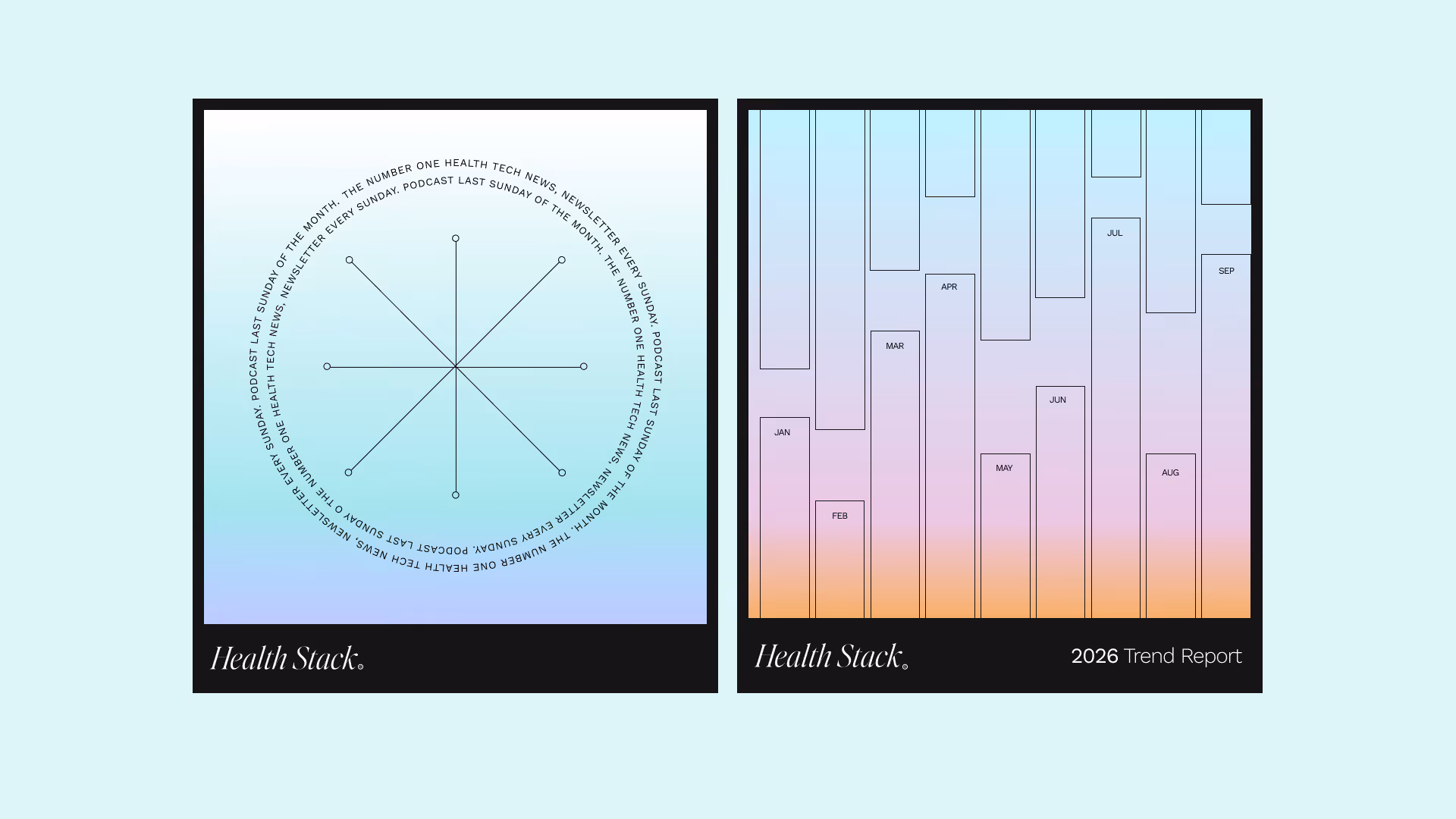 THE NUMBER ONE HEALTH TECH NEWS, NEWSLETTER EVERY SUNDAY. PODCAST LAST SUNDAY OF THE MONTH. THE NUMBER ONE HEALTH TECH NEWS, NEWSLETTER EVERY SUNDAY. PODCAST LAST SUNDAY OF THE MONTH.

THE NUMBER ONE HEALTH TECH NEWS, NEWSLETTER EVERY SUNDAY. PODCAST LAST SUNDAY O THE NUMBER ONE HEALTH TECH NEWS, NEWSLETTER EVERY SUNDAY. PODCAST LAST SUNDAY OF THE MONTH.

Health Stack.

JAN
FEB
MAR
APR
MAY
JUN
JUL
AUG
SEP

Health Stack.

2026 Trend Report