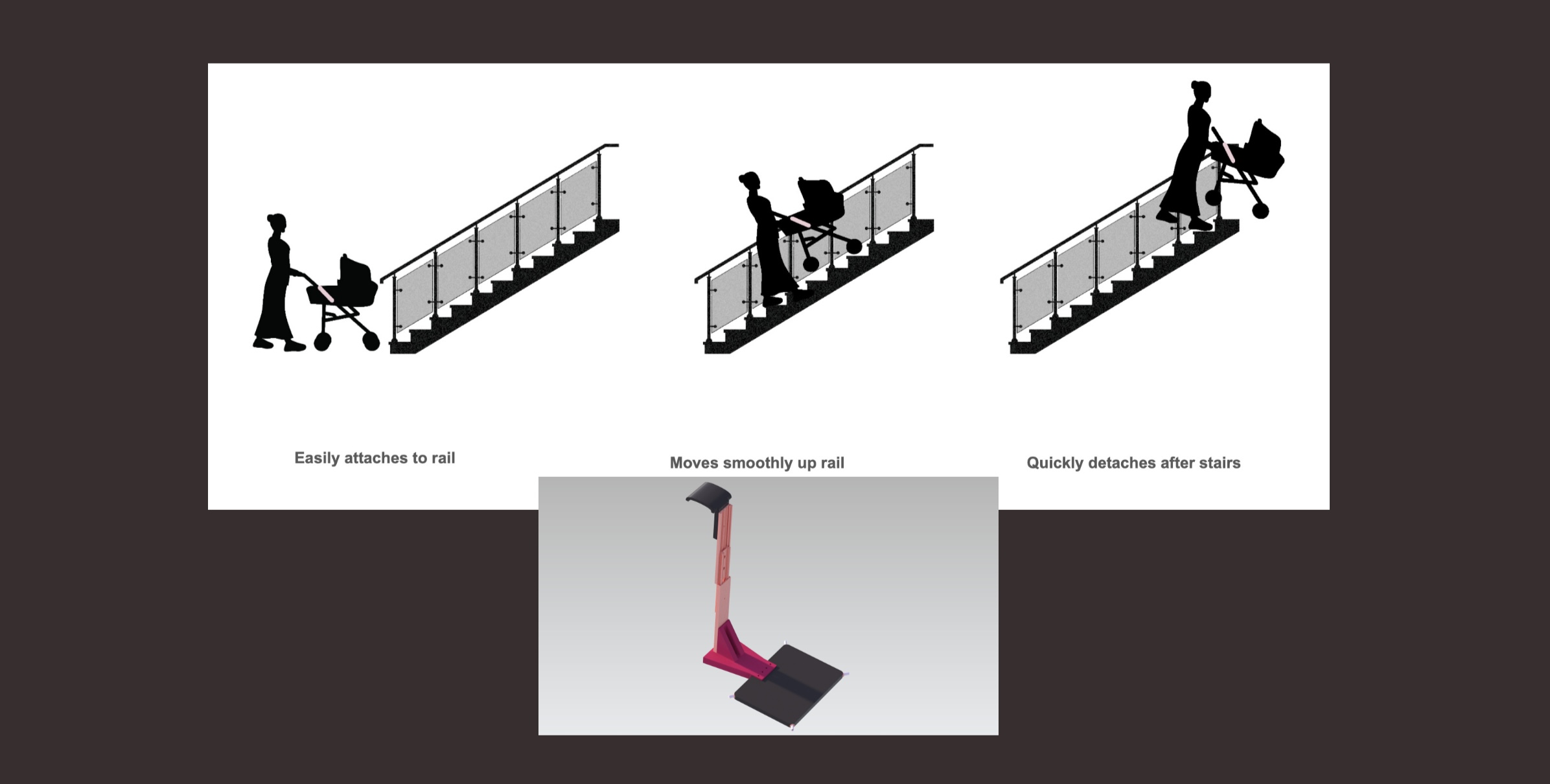 Easily attaches to rail

Moves smoothly up rail

Quickly detaches after stairs