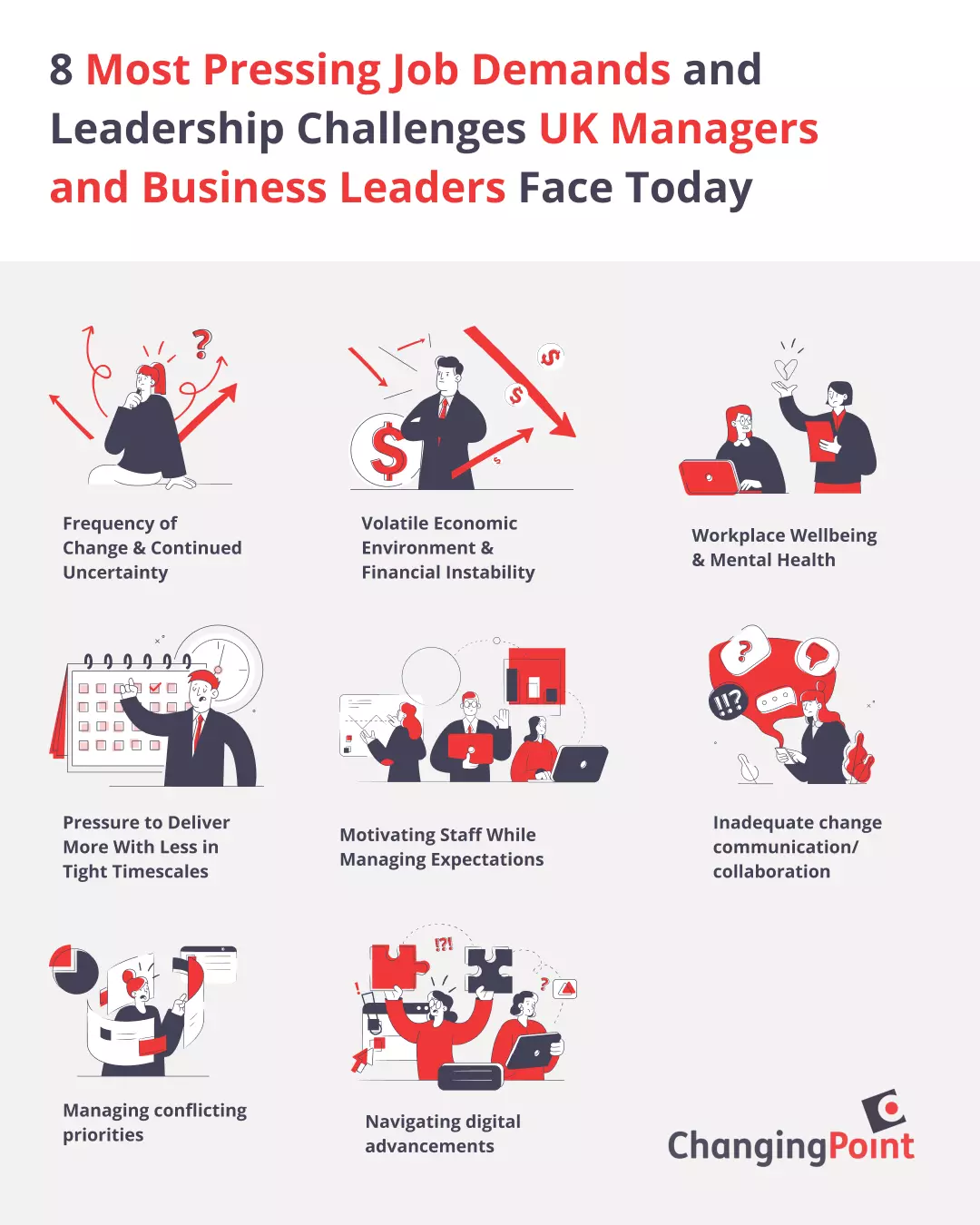 8 Most Pressing Job Demands and Leadership Challenges UK Managers and Business Leaders Face Today

Frequency of Change & Continued Uncertainty

Volatile Economic Environment & Financial Instability

Workplace Wellbeing & Mental Health

Pressure to Deliver More With Less in Tight Timescales

Motivating Staff While Managing Expectations

Inadequate change communication/ collaboration

Managing conflicting priorities

Navigating digital advancements

ChangingPoint