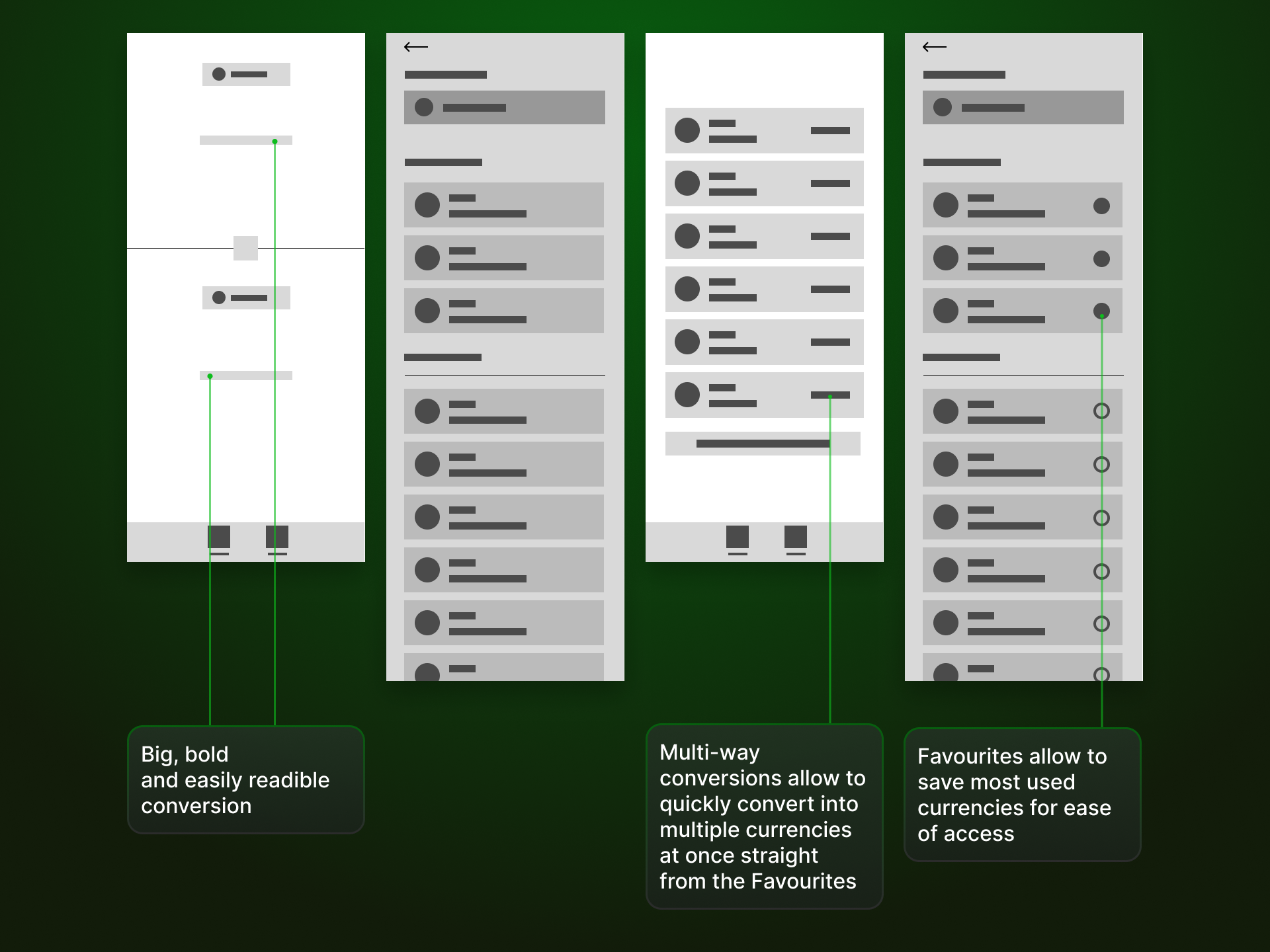 Big, bold and easily readible conversion

Multi-way conversions allow to quickly convert into multiple currencies at once straight from the Favourites

Favourites allow to save most used currencies for ease of access