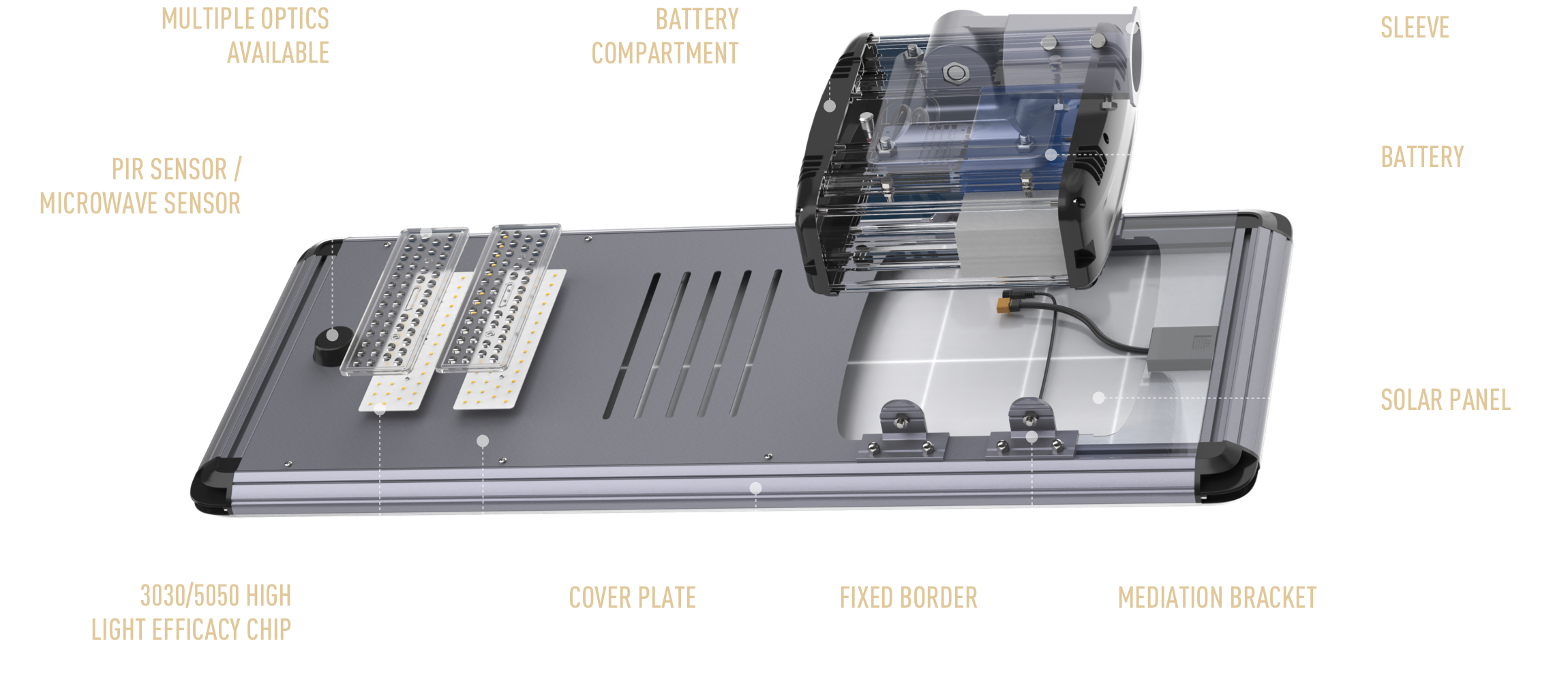 MULTIPLE OPTICS AVAILABLE

BATTERY COMPARTMENT

SLEEVE

PIR SENSOR / MICROWAVE SENSOR

BATTERY

SOLAR PANEL

3030/5050 HIGH LIGHT EFFICACY CHIP

COVER PLATE

FIXED BORDER

MEDIATION BRACKET