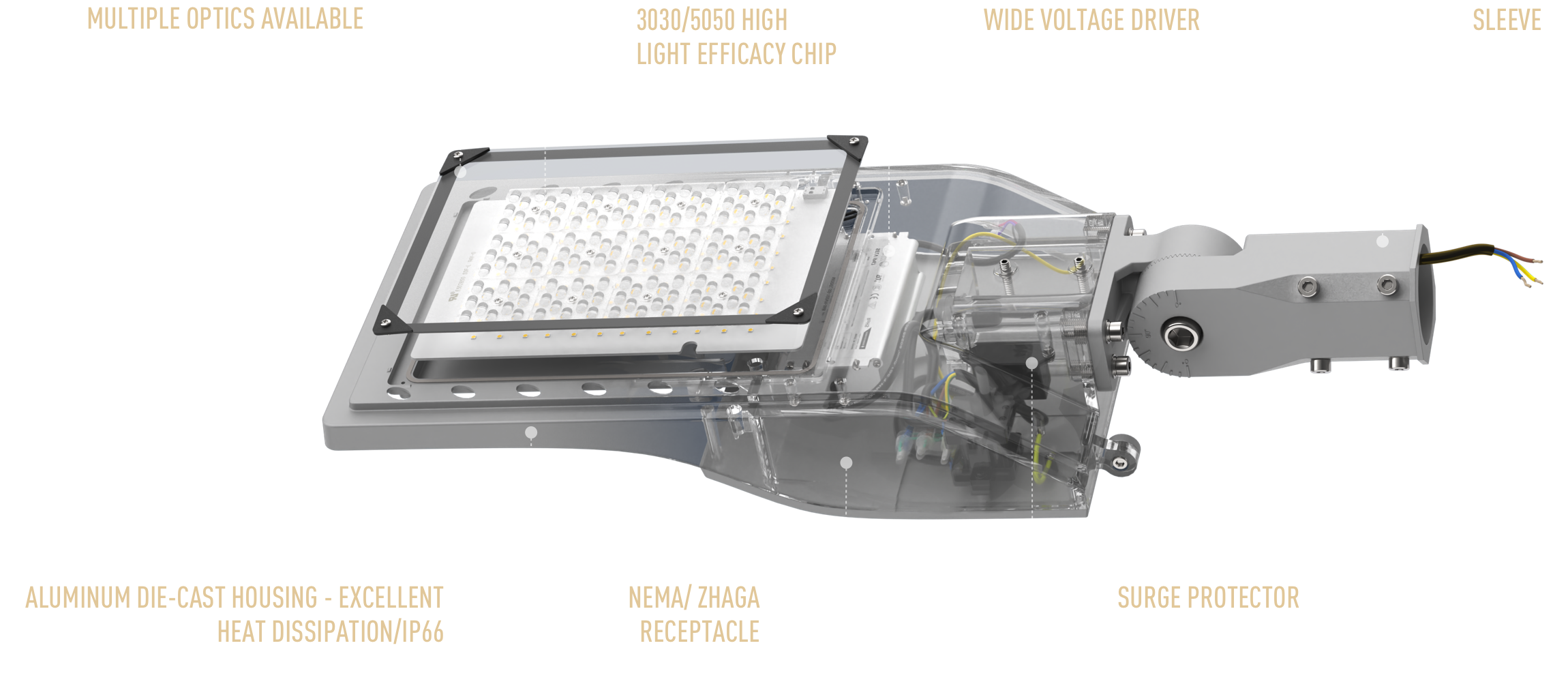 MULTIPLE OPTICS AVAILABLE

3030/5050 HIGH LIGHT EFFICACY CHIP

WIDE VOLTAGE DRIVER

SLEEVE

ALUMINUM DIE-CAST HOUSING - EXCELLENT HEAT DISSIPATION/IP66

NEMA/ ZHAGA RECEPTACLE

SURGE PROTECTOR