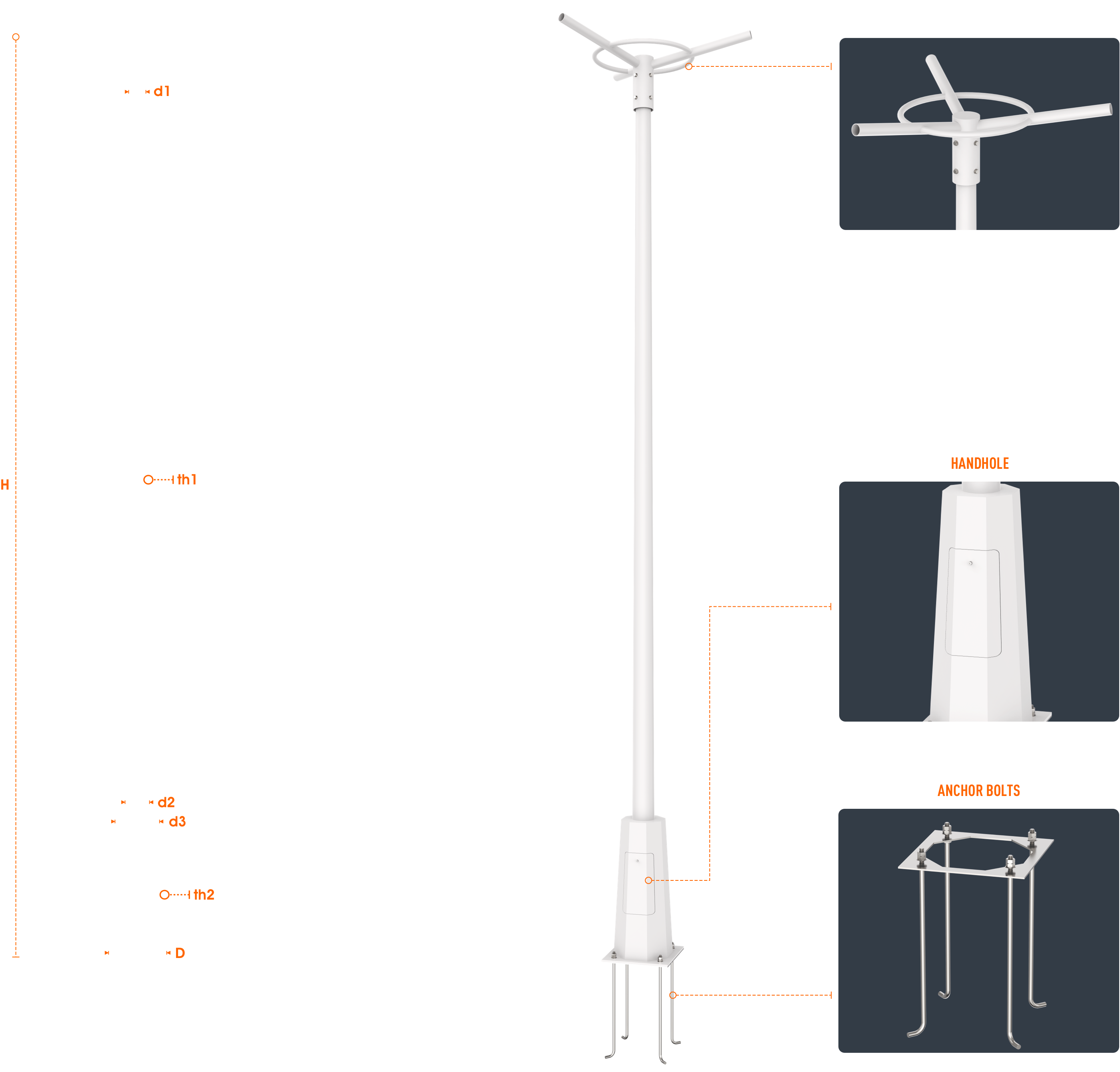 d1

H

th1

d2

d3

th2

D

HANDHOLE

ANCHOR BOLTS