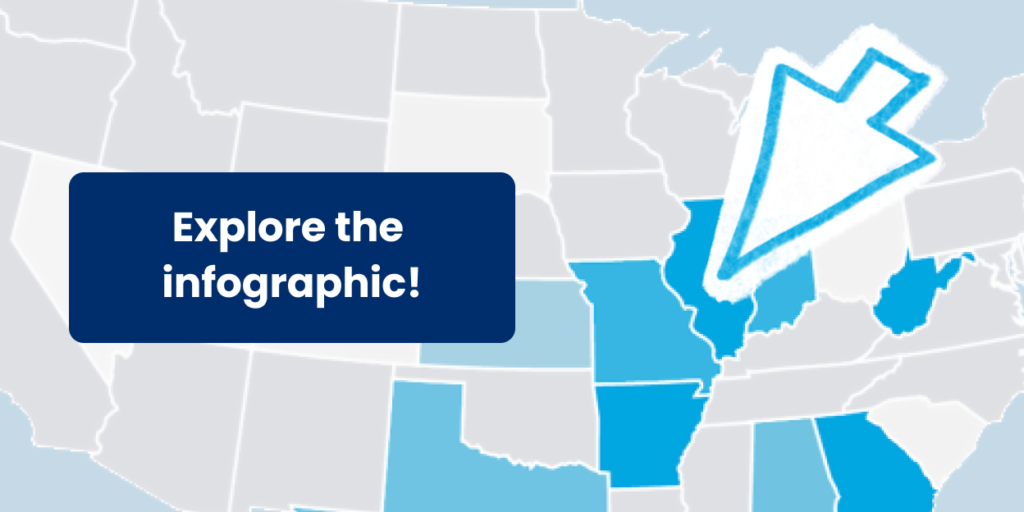 Explore the infographic!