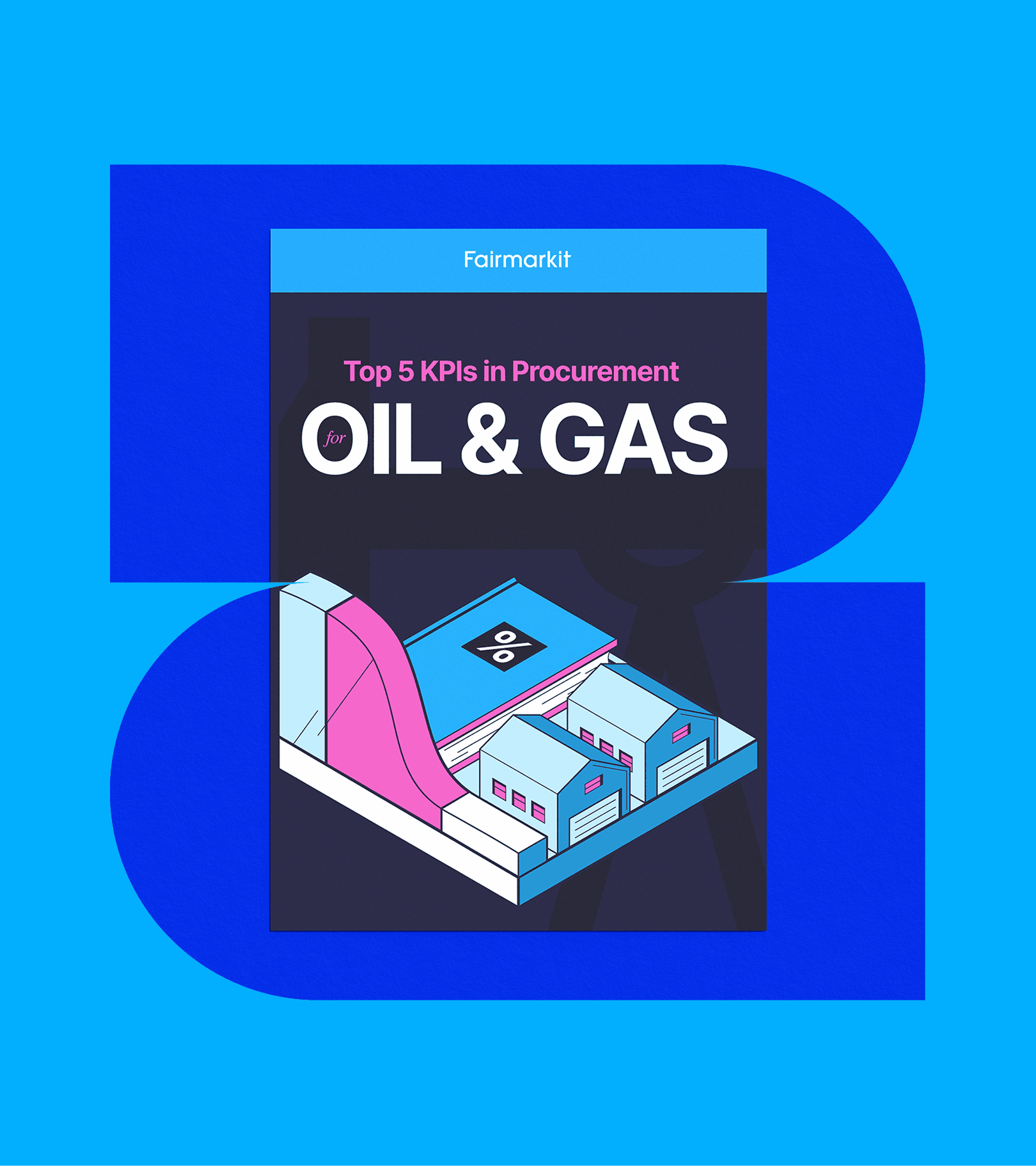 Fairmarkit

Top 5 KPIs in Procurement

for OIL & GAS

%