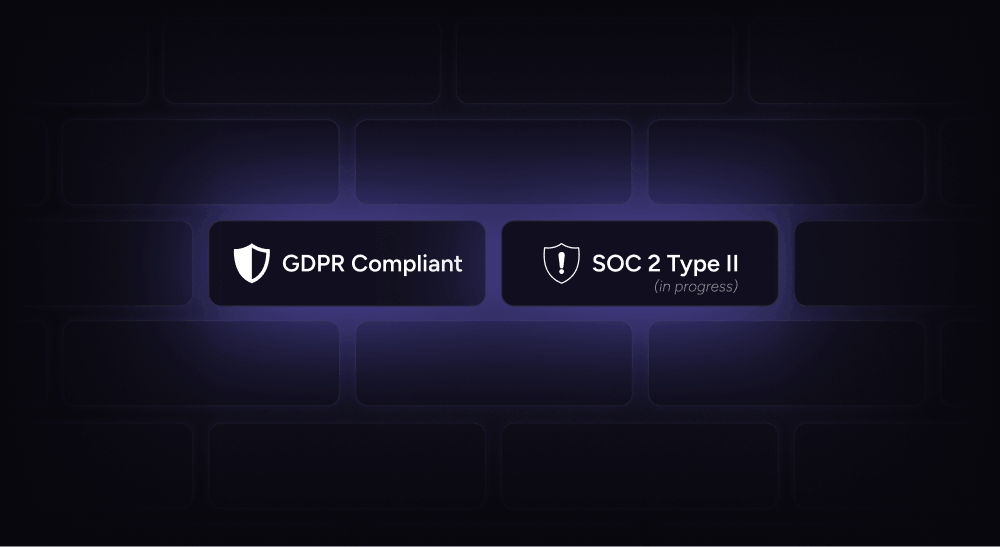 GDPR Compliant

SOC 2 Type II
(in progress)