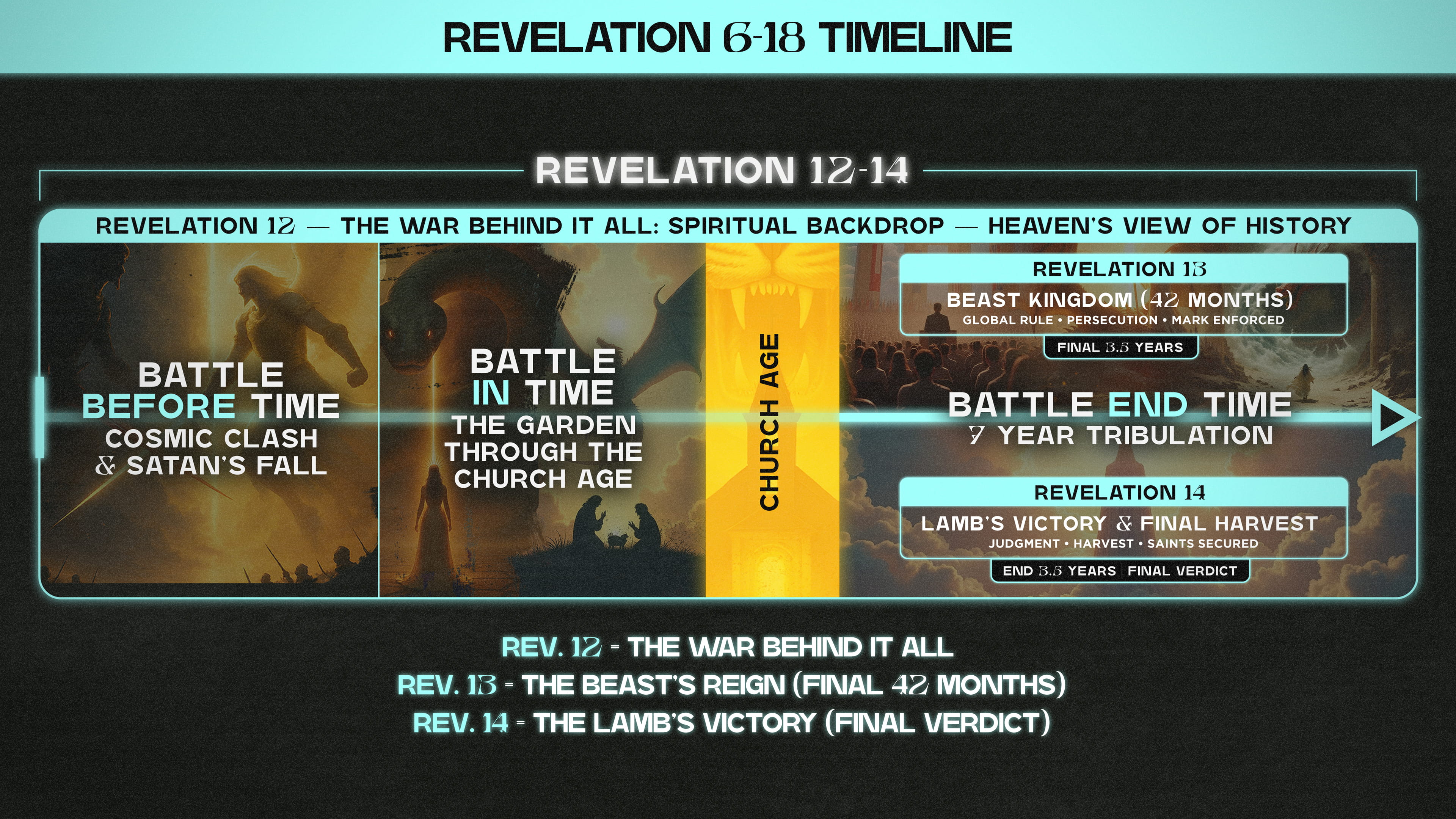 REVELATION 6-18 TIMELINE

REVELATION 12-14

REVELATION 12 — THE WAR BEHIND IT ALL: SPIRITUAL BACKDROP — HEAVEN'S VIEW OF HISTORY

BATTLE BEFORE TIME
COSMIC CLASH & SATAN'S FALL

BATTLE IN TIME
THE GARDEN THROUGH THE CHURCH AGE

CHURCH AGE

REVELATION 13
BEAST KINGDOM (42 MONTHS)
GLOBAL RULE • PERSECUTION • MARK ENFORCED
FINAL 3.5 YEARS

BATTLE END TIME
7 YEAR TRIBULATION

REVELATION 14
LAMB'S VICTORY & FINAL HARVEST
JUDGMENT • HARVEST • SAINTS SECURED
END 3.5 YEARS | FINAL VERDICT

REV. 12 = THE WAR BEHIND IT ALL
REV. 13 = THE BEAST'S REIGN (FINAL 42 MONTHS)
REV. 14 = THE LAMB'S VICTORY (FINAL VERDICT)