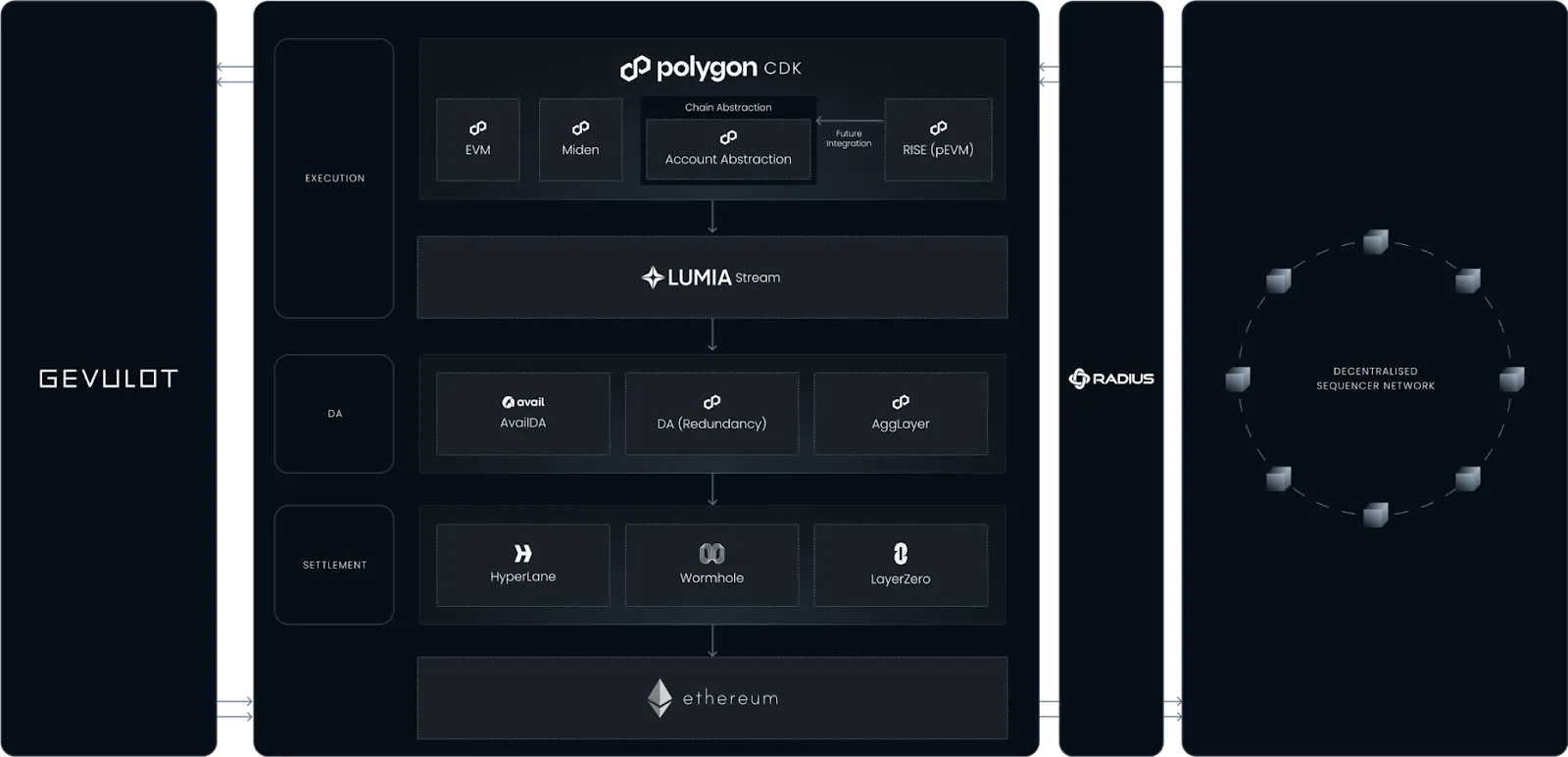 GEVULOT

EXECUTION

polygon CDK

EVM

Miden

Chain Abstraction

Account Abstraction

Future Integration

RISE (pEVM)

LUMIA Stream

DA

avail
AvailDA

DA (Redundancy)

AggLayer

SETTLEMENT

HyperLane

Wormhole

LayerZero

ethereum

RADIUS

DECENTRALISED SEQUENCER NETWORK