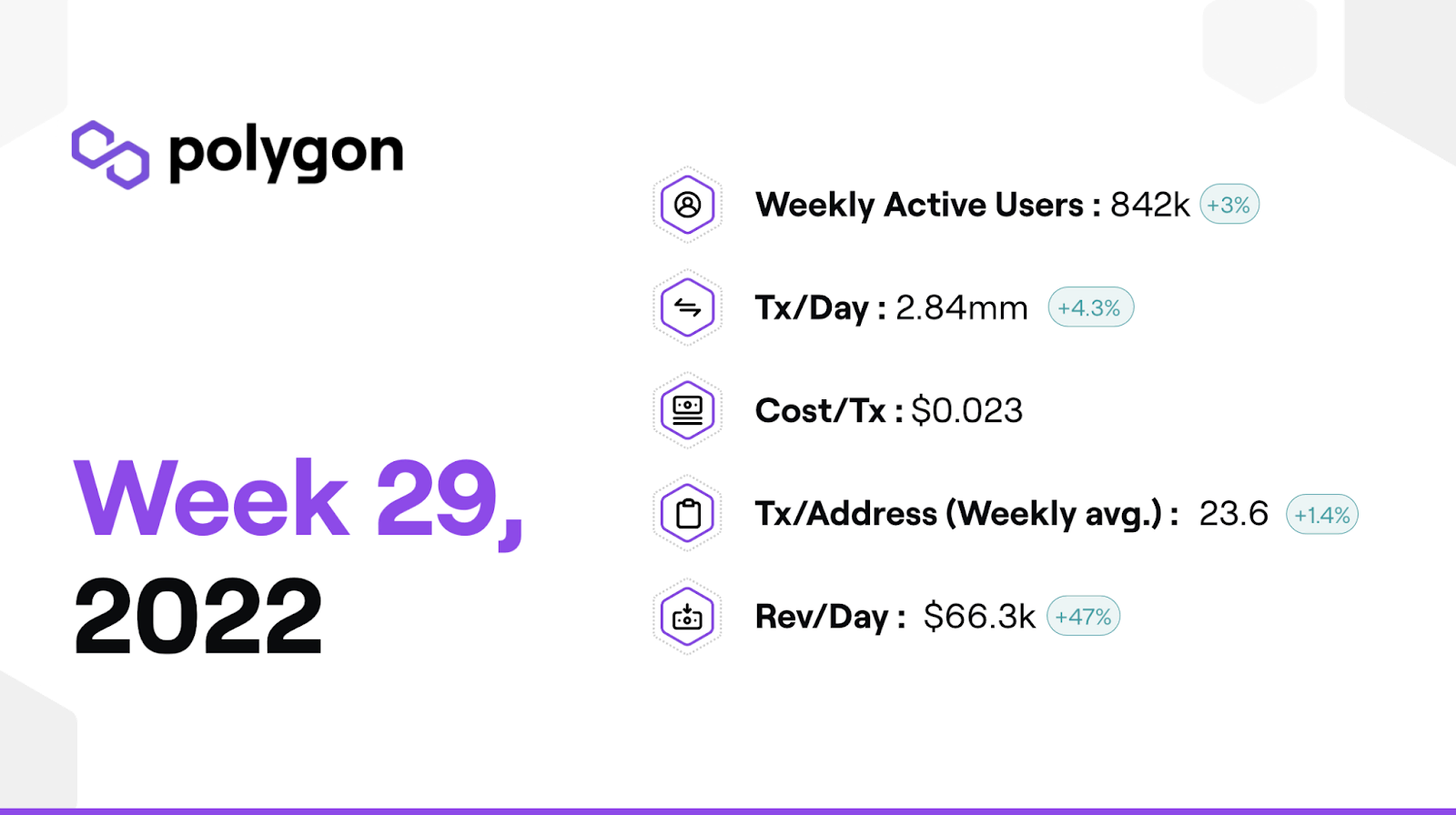 polygon

Week 29, 2022

Weekly Active Users : 842k +3%

Tx/Day : 2.84mm +4.3%

Cost/Tx : $0.023

Tx/Address (Weekly avg.) : 23.6 +1.4%

Rev/Day : $66.3k +47%