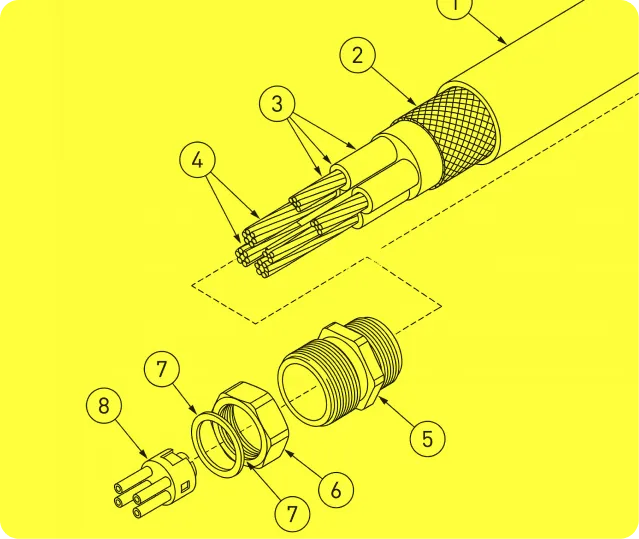 1
2
3
4
7
8
5
6
7