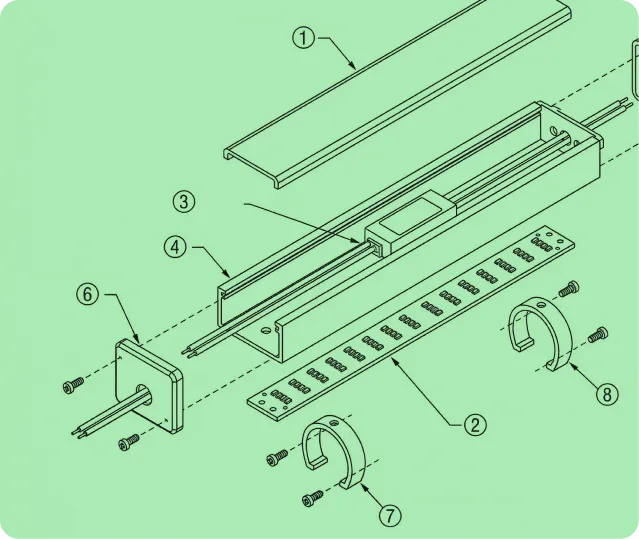 ①
③
④
⑥
②
⑧
⑦