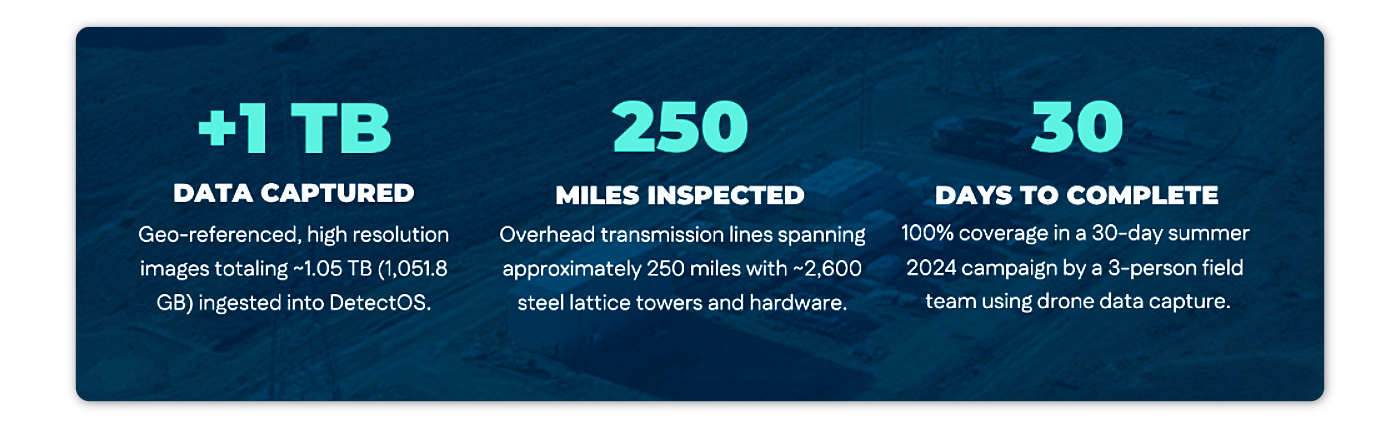 +1 TB

DATA CAPTURED

Geo-referenced, high resolution images totaling ~1.05 TB (1,051.8 GB) ingested into DetectOS.

250

MILES INSPECTED

Overhead transmission lines spanning approximately 250 miles with ~2,600 steel lattice towers and hardware.

30

DAYS TO COMPLETE

100% coverage in a 30-day summer 2024 campaign by a 3-person field team using drone data capture.