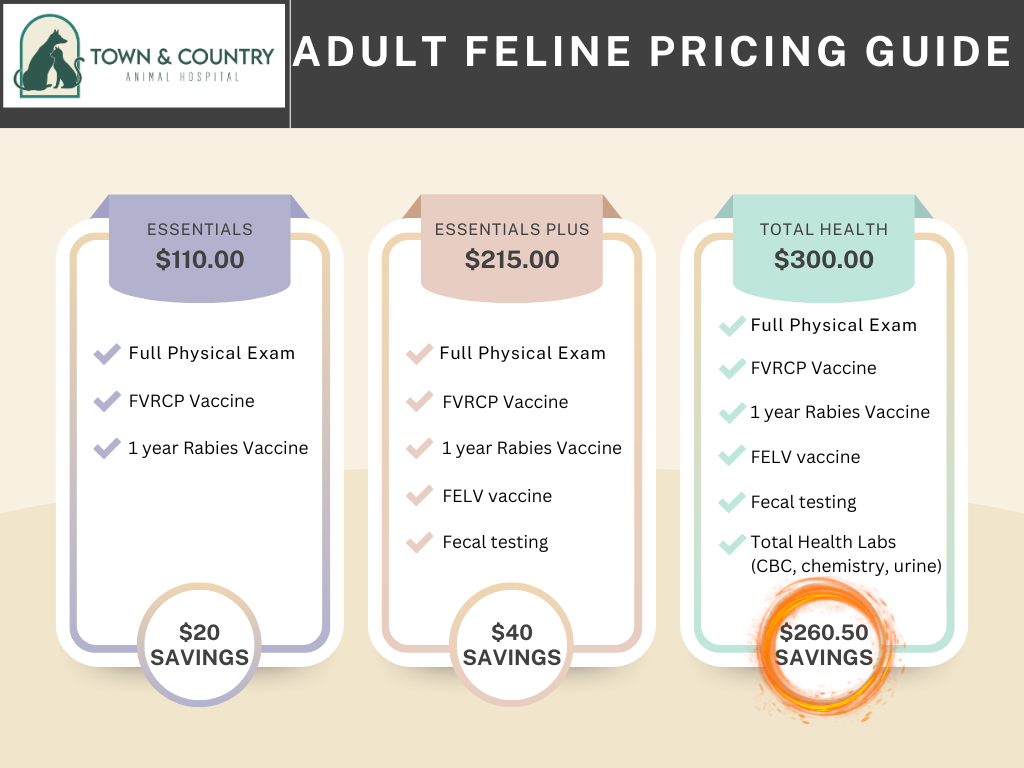 TOWN & COUNTRY
ANIMAL HOSPITAL

ADULT FELINE PRICING GUIDE

ESSENTIALS
$110.00

Full Physical Exam
FVRCP Vaccine
1 year Rabies Vaccine

$20 SAVINGS

ESSENTIALS PLUS
$215.00

Full Physical Exam
FVRCP Vaccine
1 year Rabies Vaccine
FELV vaccine
Fecal testing

$40 SAVINGS

TOTAL HEALTH
$300.00

Full Physical Exam
FVRCP Vaccine
1 year Rabies Vaccine
FELV vaccine
Fecal testing
Total Health Labs (CBC, chemistry, urine)

$260.50 SAVINGS