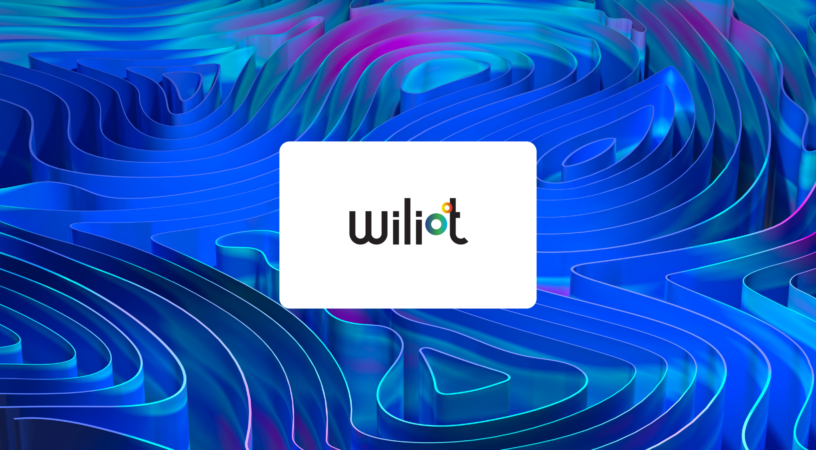 wiliot