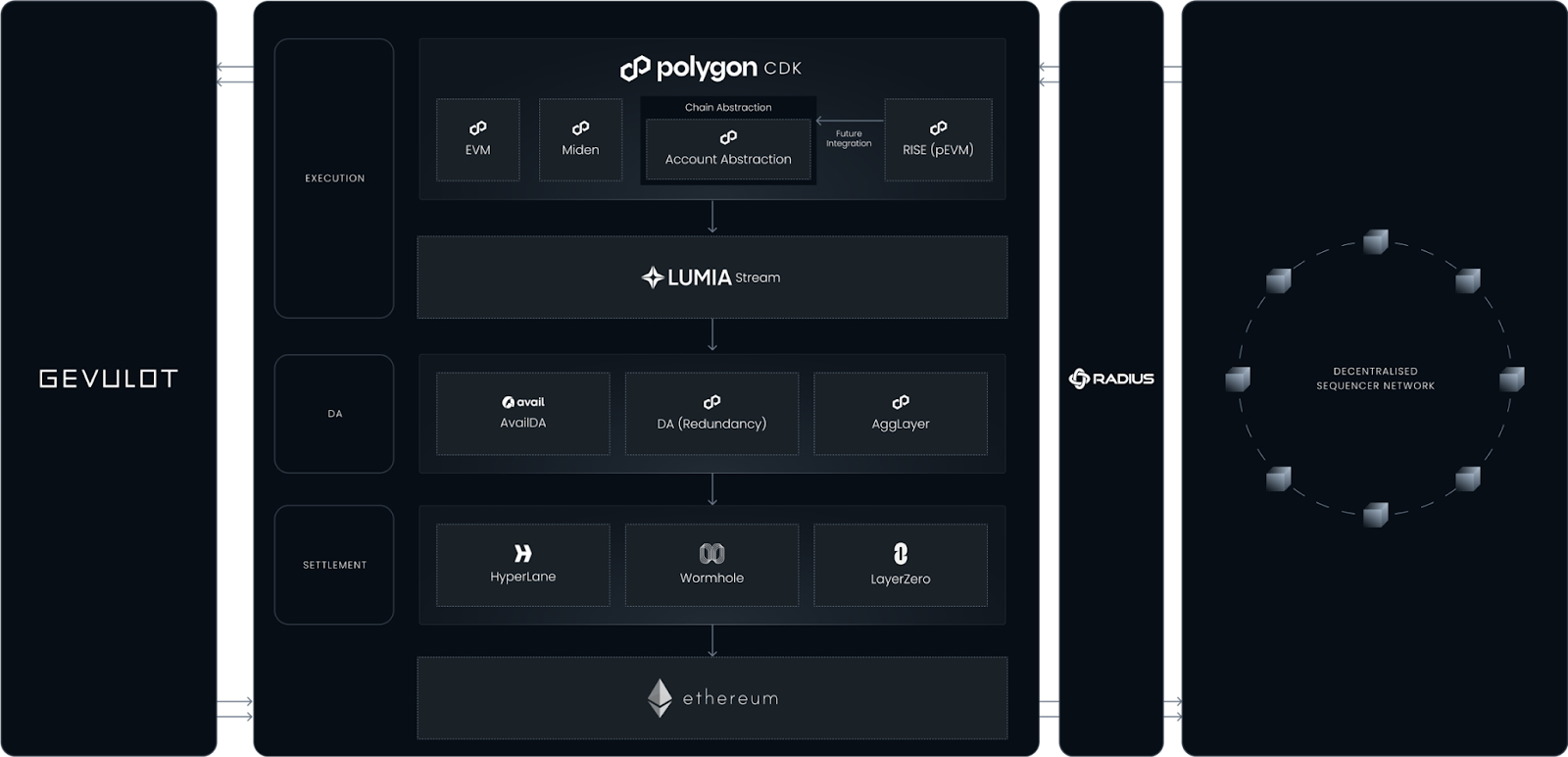 GEVULOT

EXECUTION

polygon CDK

EVM

Miden

Chain Abstraction

Account Abstraction

Future Integration

RISE (pEVM)

LUMIA Stream

DA

avail
AvailDA

DA (Redundancy)

AggLayer

SETTLEMENT

HyperLane

Wormhole

LayerZero

ethereum

RADIUS

DECENTRALISED SEQUENCER NETWORK