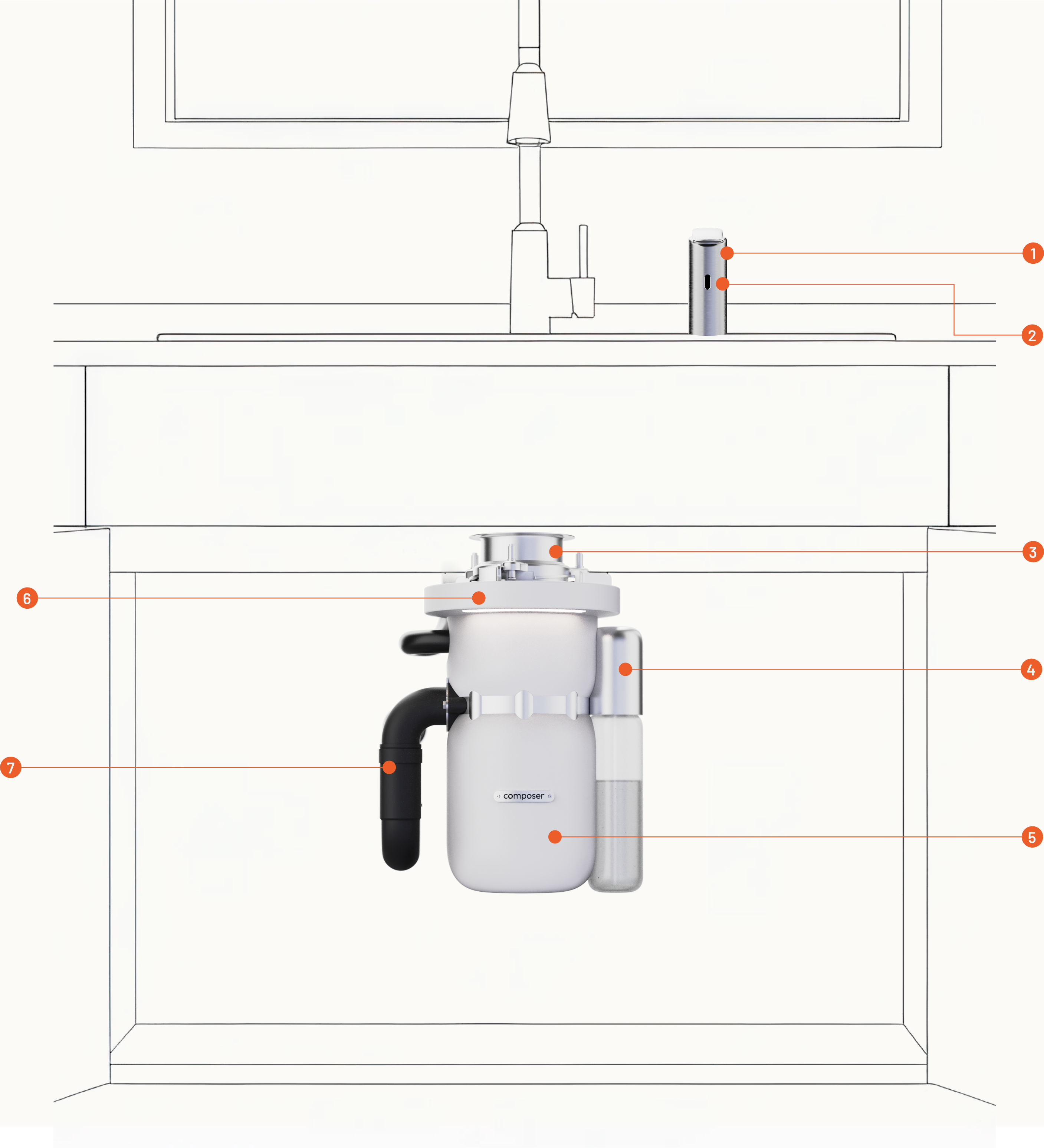 1
2
3
6
4
7
composer
5