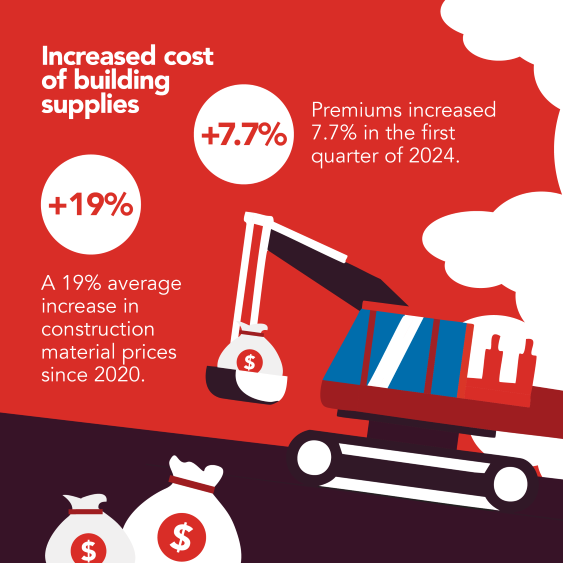 Increased cost of building supplies

+7.7%

Premiums increased 7.7% in the first quarter of 2024.

+19%

A 19% average increase in construction material prices since 2020.

$

$

$