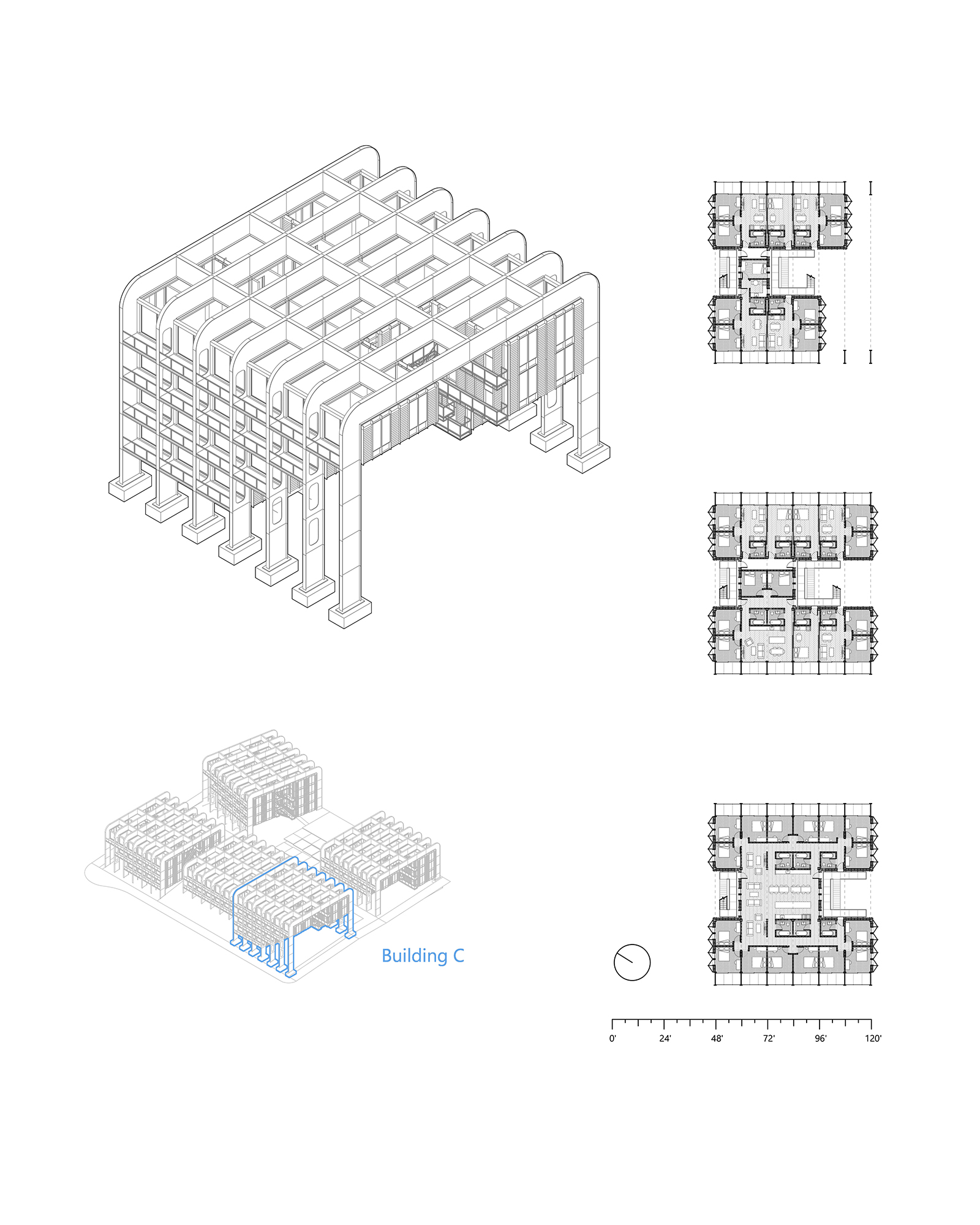 Building C

0'
24'
48'
72'
96'
120'