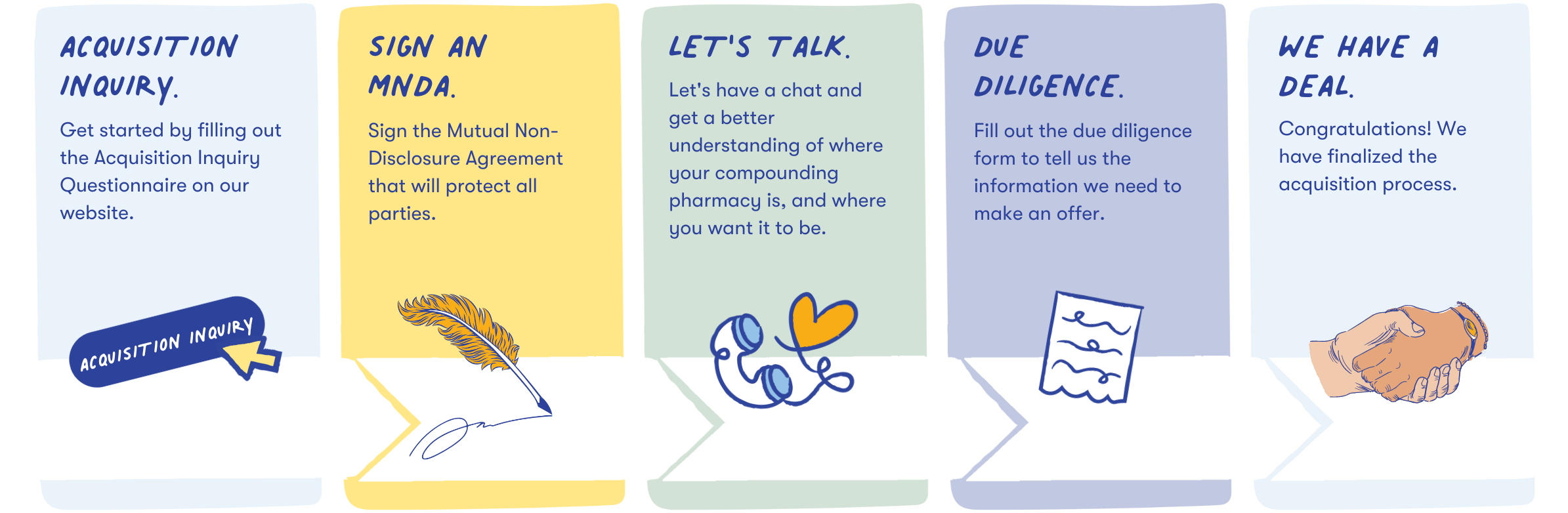 ACQUISITION INQUIRY.

Get started by filling out the Acquisition Inquiry Questionnaire on our website.

ACQUISITION INQUIRY

SIGN AN MNDA.

Sign the Mutual Non-Disclosure Agreement that will protect all parties.

LET'S TALK.

Let's have a chat and get a better understanding of where your compounding pharmacy is, and where you want it to be.

DUE DILIGENCE.

Fill out the due diligence form to tell us the information we need to make an offer.

WE HAVE A DEAL.

Congratulations! We have finalized the acquisition process.