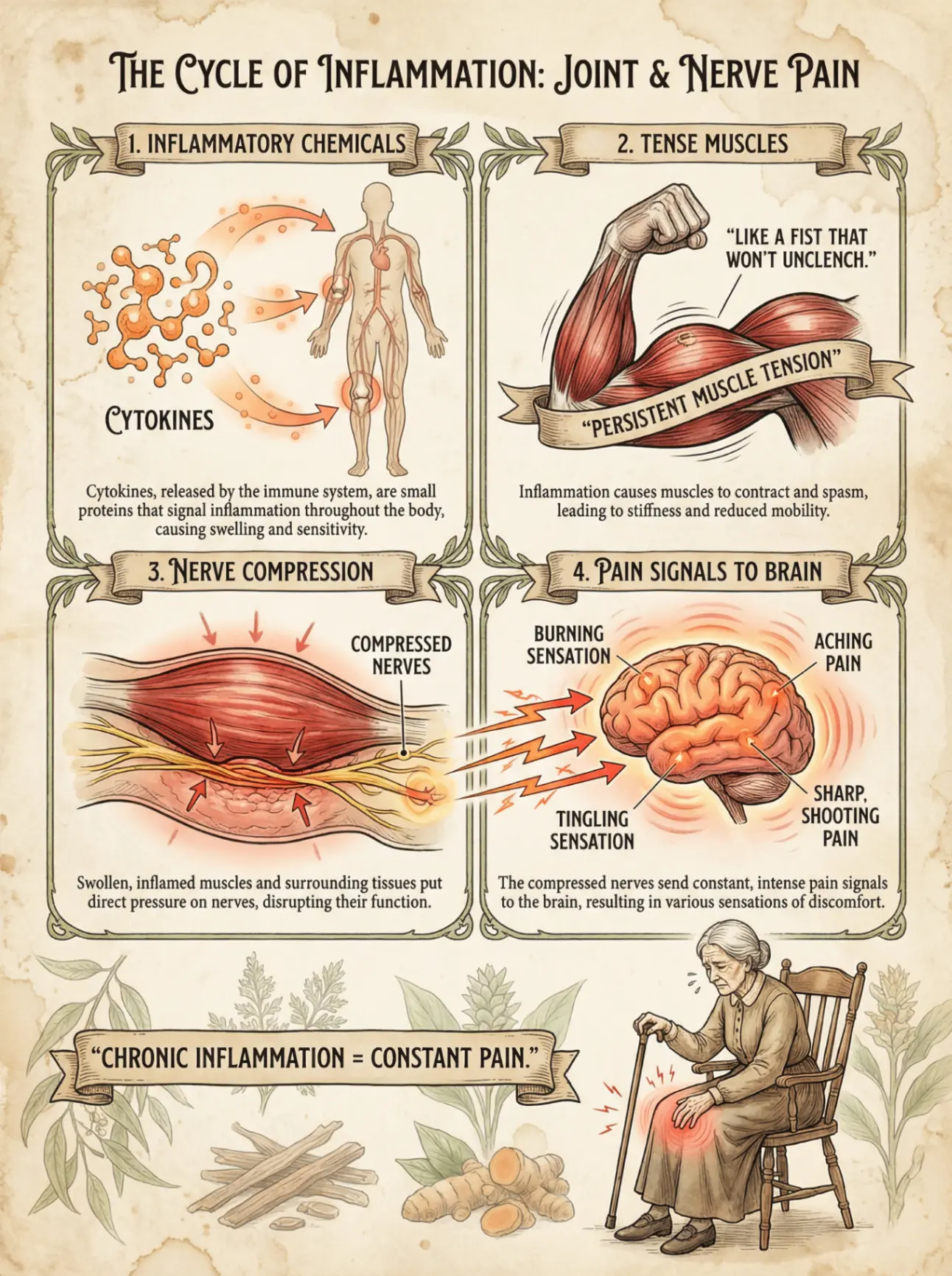 THE CYCLE OF INFLAMMATION: JOINT & NERVE PAIN

1. INFLAMMATORY CHEMICALS

CYTOKINES

Cytokines, released by the immune system, are small proteins that signal inflammation throughout the body, causing swelling and sensitivity.

2. TENSE MUSCLES

"LIKE A FIST THAT WON'T UNCLENCH."

"PERSISTENT MUSCLE TENSION"

Inflammation causes muscles to contract and spasm, leading to stiffness and reduced mobility.

3. NERVE COMPRESSION

COMPRESSED NERVES

Swollen, inflamed muscles and surrounding tissues put direct pressure on nerves, disrupting their function.

4. PAIN SIGNALS TO BRAIN

BURNING SENSATION

ACHING PAIN

TINGLING SENSATION

SHARP, SHOOTING PAIN

The compressed nerves send constant, intense pain signals to the brain, resulting in various sensations of discomfort.

"CHRONIC INFLAMMATION = CONSTANT PAIN."