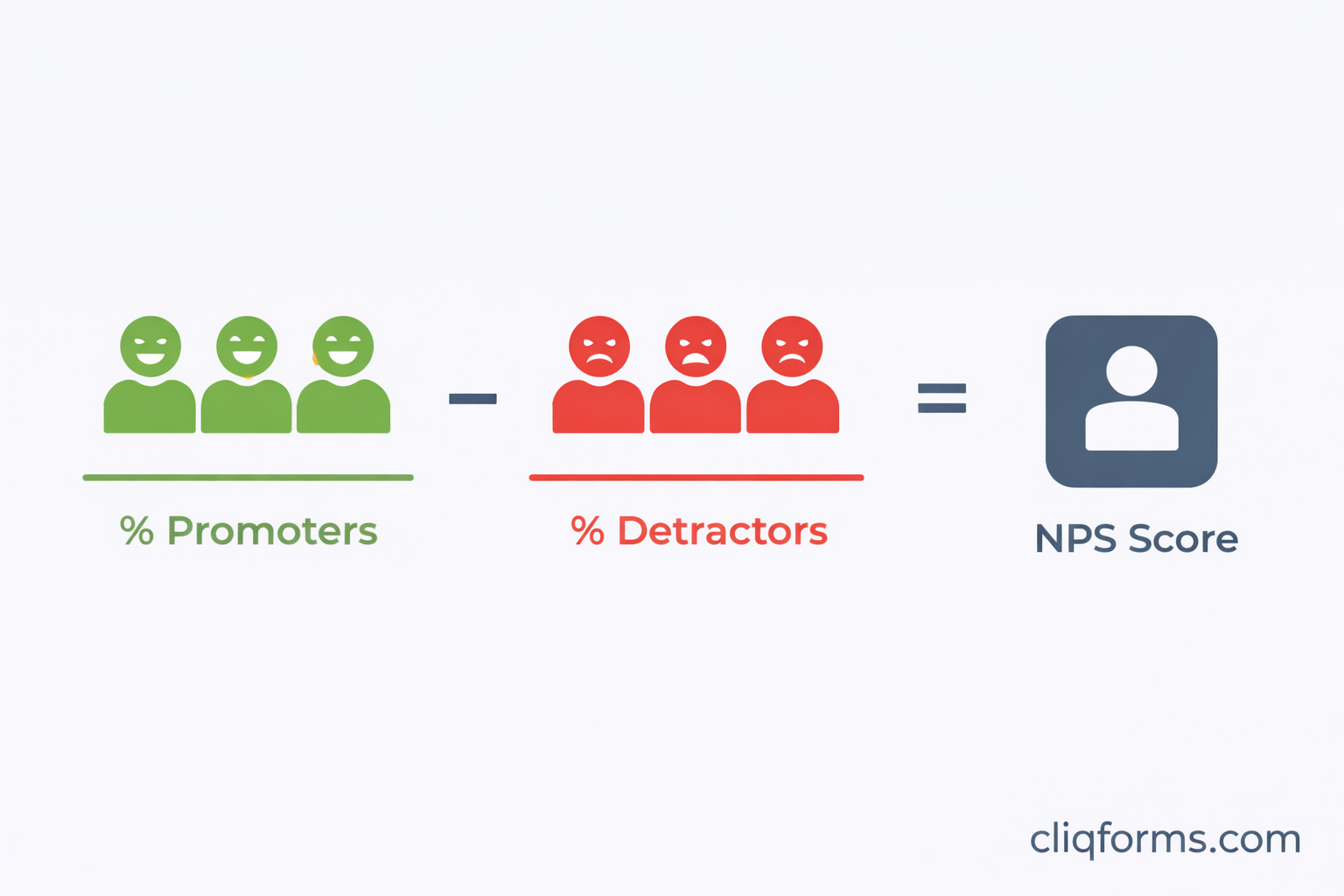 % Promoters − % Detractors = NPS Score

cliqforms.com