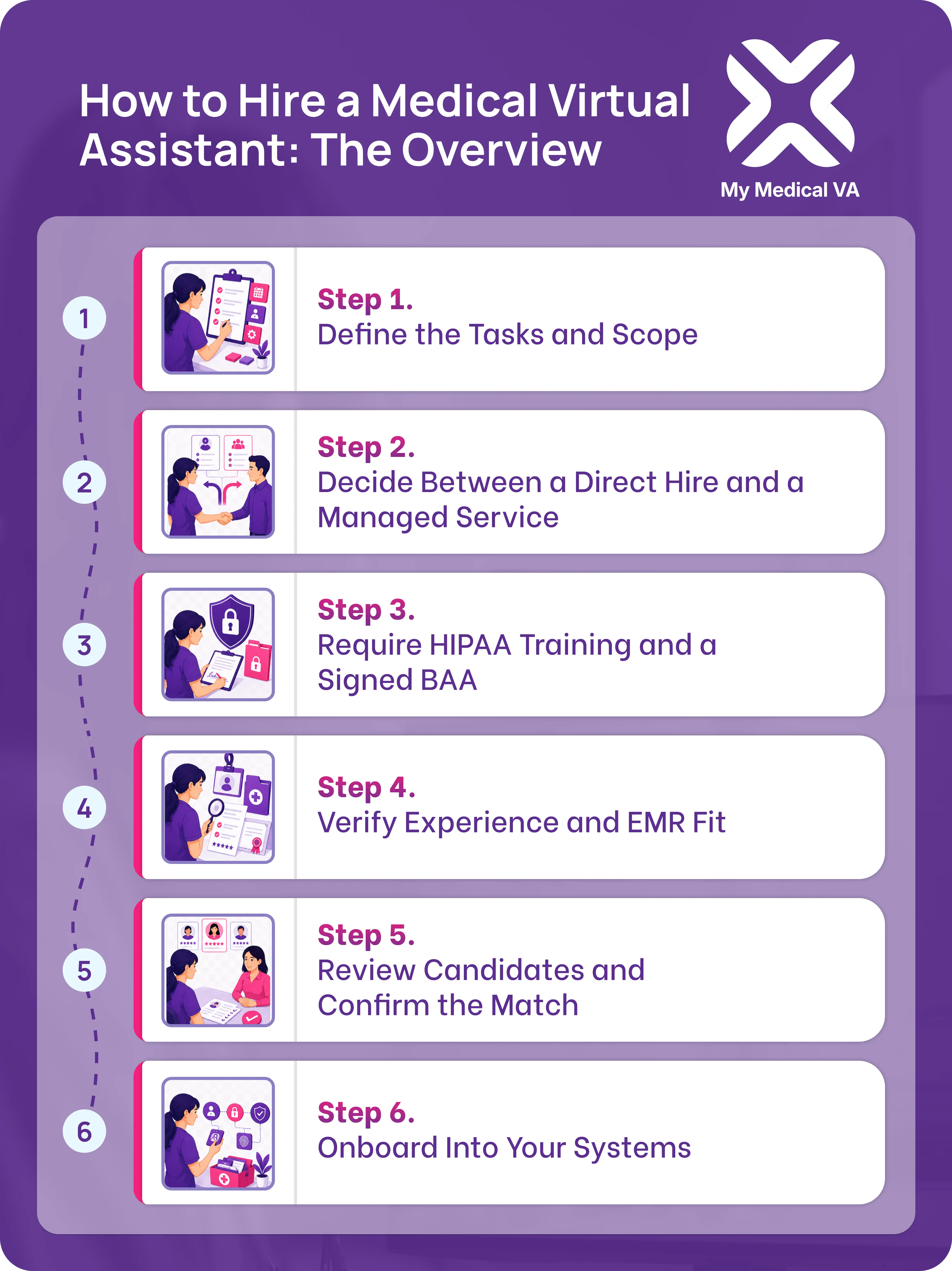 How to Hire a Medical Virtual Assistant: The Overview

My Medical VA

1
Step 1.
Define the Tasks and Scope

2
Step 2.
Decide Between a Direct Hire and a Managed Service

3
Step 3.
Require HIPAA Training and a Signed BAA

4
Step 4.
Verify Experience and EMR Fit

5
Step 5.
Review Candidates and Confirm the Match

6
Step 6.
Onboard Into Your Systems