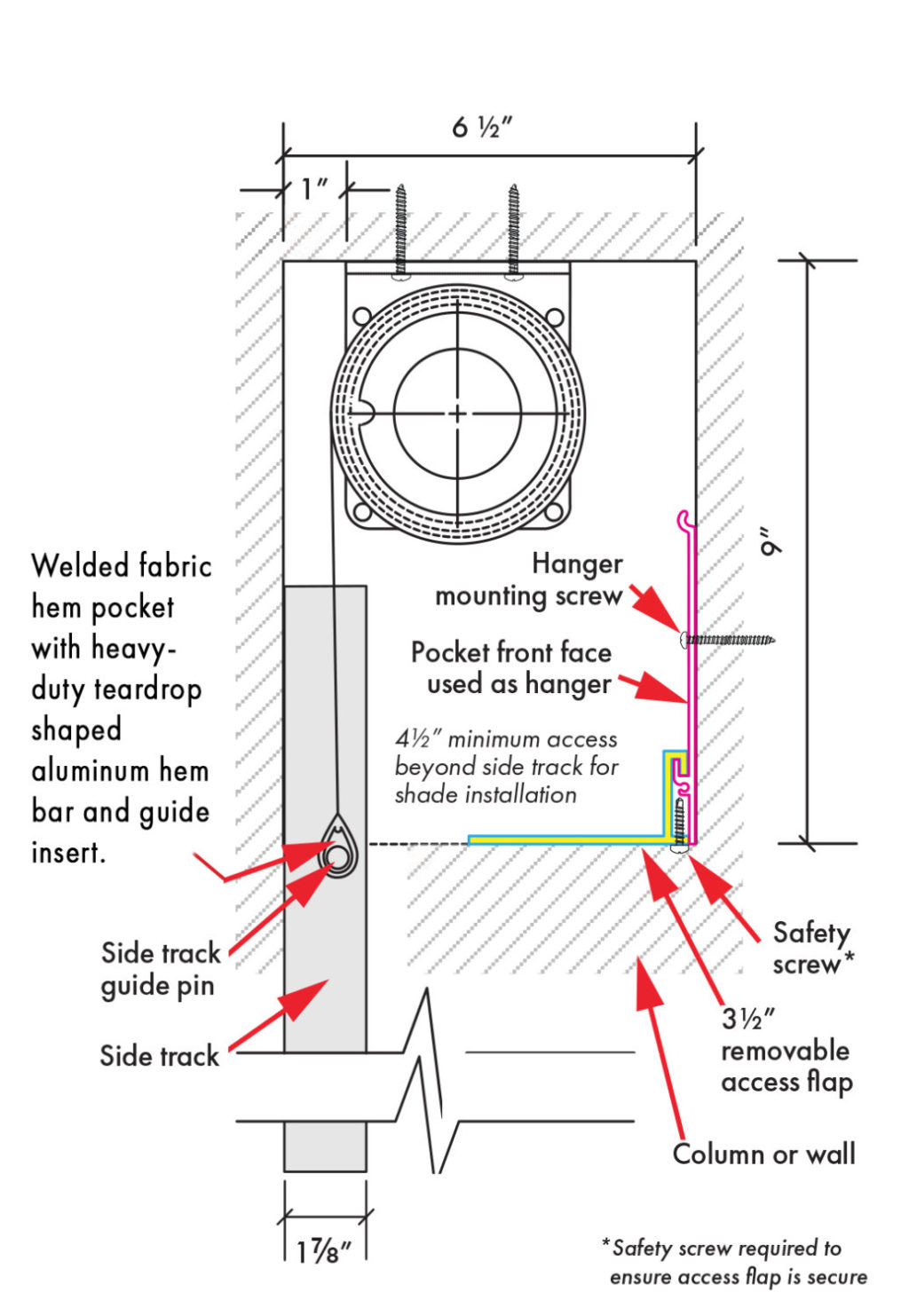 6 ½″

1″

9″

Welded fabric hem pocket with heavy-duty teardrop shaped aluminum hem bar and guide insert.

Hanger mounting screw

Pocket front face used as hanger

4½″ minimum access beyond side track for shade installation

Side track guide pin

Side track

Safety screw*

3½″ removable access flap

Column or wall

1⅞″

*Safety screw required to ensure access flap is secure