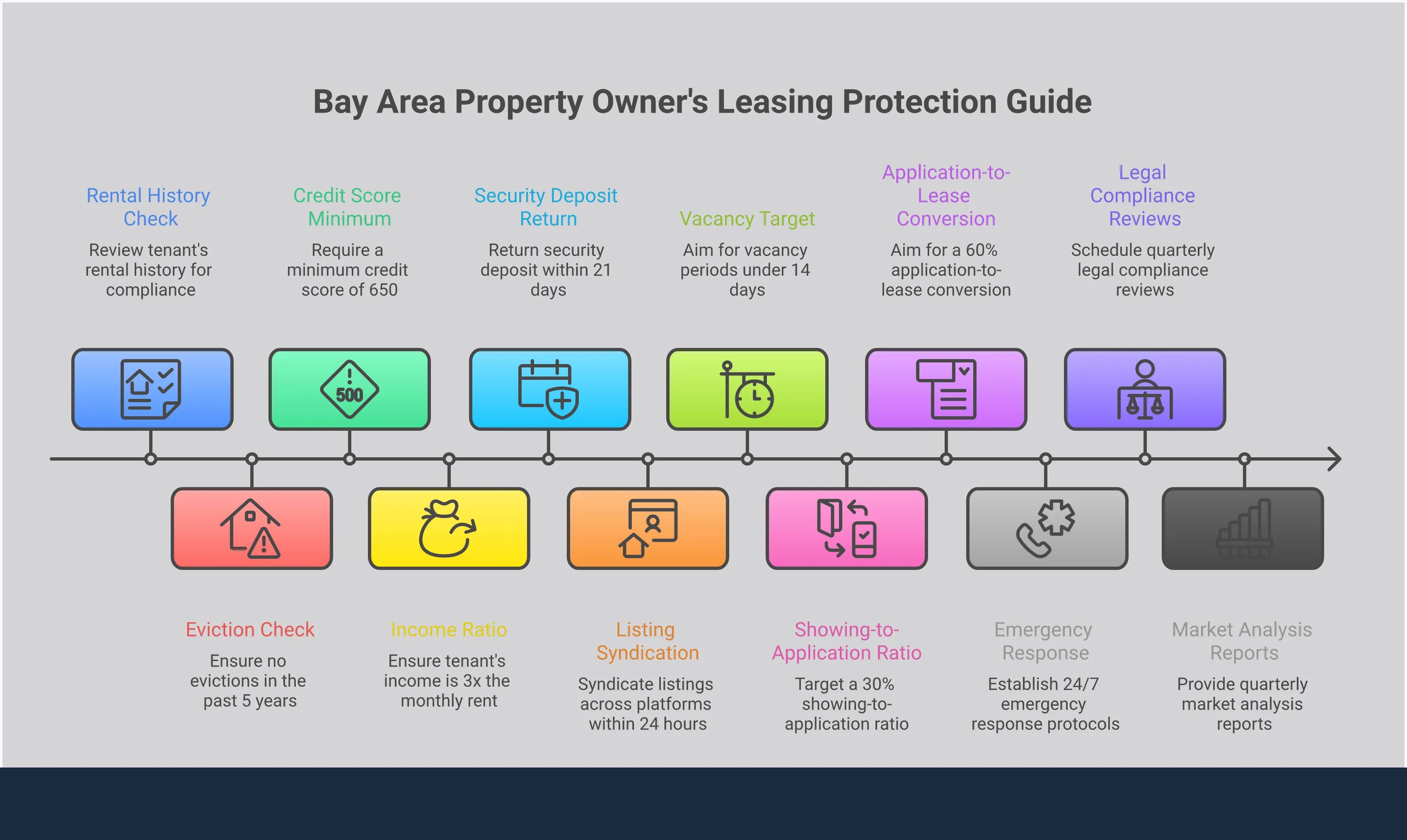 Bay Area Property Owner's Leasing Protection Guide

Rental History Check
Review tenant's rental history for compliance

Credit Score Minimum
Require a minimum credit score of 650

Security Deposit Return
Return security deposit within 21 days

Vacancy Target
Aim for vacancy periods under 14 days

Application-to-Lease Conversion
Aim for a 60% application-to-lease conversion

Legal Compliance Reviews
Schedule quarterly legal compliance reviews

500

Eviction Check
Ensure no evictions in the past 5 years

Income Ratio
Ensure tenant's income is 3x the monthly rent

Listing Syndication
Syndicate listings across platforms within 24 hours

Showing-to-Application Ratio
Target a 30% showing-to-application ratio

Emergency Response
Establish 24/7 emergency response protocols

Market Analysis Reports
Provide quarterly market analysis reports