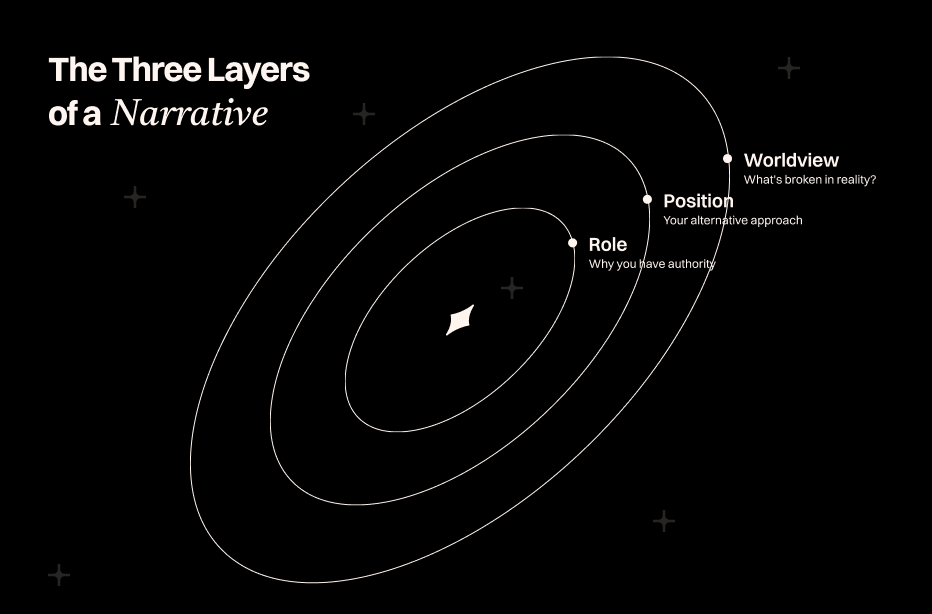 The Three Layers of a Narrative

Worldview
What's broken in reality?

Position
Your alternative approach

Role
Why you have authority