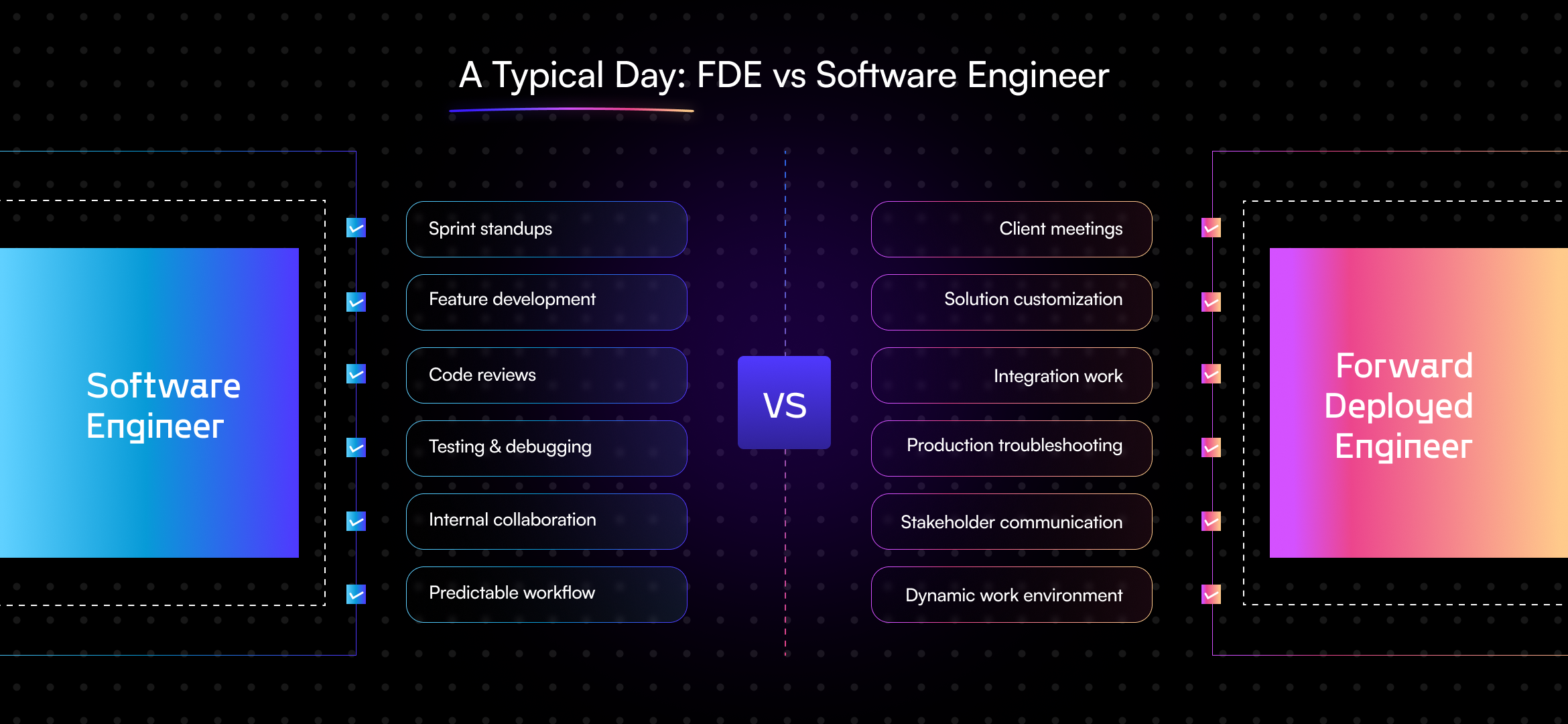 A Typical Day: FDE vs Software Engineer

Software Engineer

Sprint standups

Feature development

Code reviews

Testing & debugging

Internal collaboration

Predictable workflow

VS

Client meetings

Solution customization

Integration work

Production troubleshooting

Stakeholder communication

Dynamic work environment

Forward Deployed Engineer