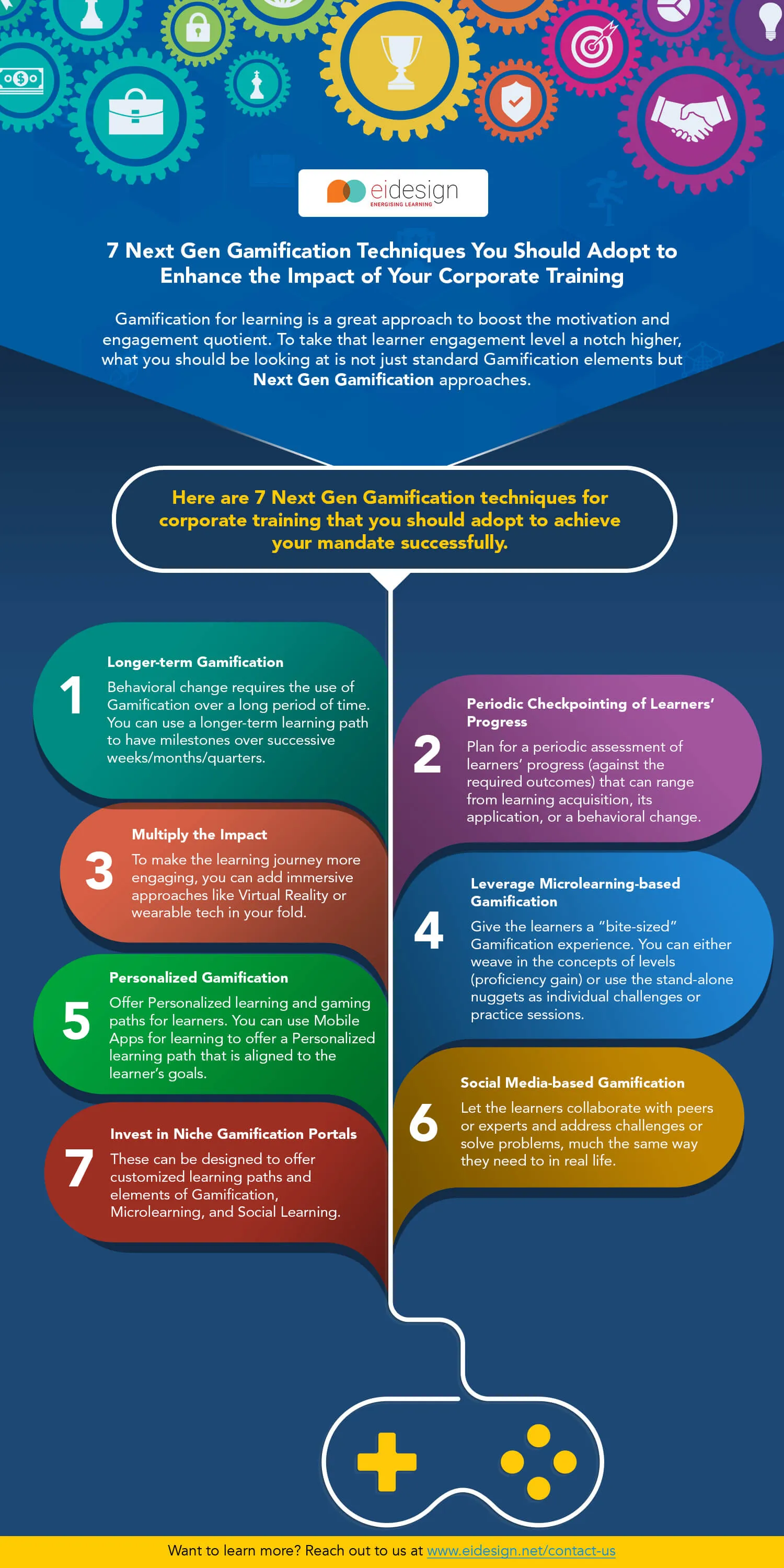 eidesign
ENERGISING LEARNING

7 Next Gen Gamification Techniques You Should Adopt to Enhance the Impact of Your Corporate Training

Gamification for learning is a great approach to boost the motivation and engagement quotient. To take that learner engagement level a notch higher, what you should be looking at is not just standard Gamification elements but Next Gen Gamification approaches.

Here are 7 Next Gen Gamification techniques for corporate training that you should adopt to achieve your mandate successfully.

1
Longer-term Gamification
Behavioral change requires the use of Gamification over a long period of time. You can use a longer-term learning path to have milestones over successive weeks/months/quarters.

2
Periodic Checkpointing of Learners' Progress
Plan for a periodic assessment of learners' progress (against the required outcomes) that can range from learning acquisition, its application, or a behavioral change.

3
Multiply the Impact
To make the learning journey more engaging, you can add immersive approaches like Virtual Reality or wearable tech in your fold.

4
Leverage Microlearning-based Gamification
Give the learners a "bite-sized" Gamification experience. You can either weave in the concepts of levels (proficiency gain) or use the stand-alone nuggets as individual challenges or practice sessions.

5
Personalized Gamification
Offer Personalized learning and gaming paths for learners. You can use Mobile Apps for learning to offer a Personalized learning path that is aligned to the learner's goals.

6
Social Media-based Gamification
Let the learners collaborate with peers or experts and address challenges or solve problems, much the same way they need to in real life.

7
Invest in Niche Gamification Portals
These can be designed to offer customized learning paths and elements of Gamification, Microlearning, and Social Learning.

Want to learn more? Reach out to us at www.eidesign.net/contact-us