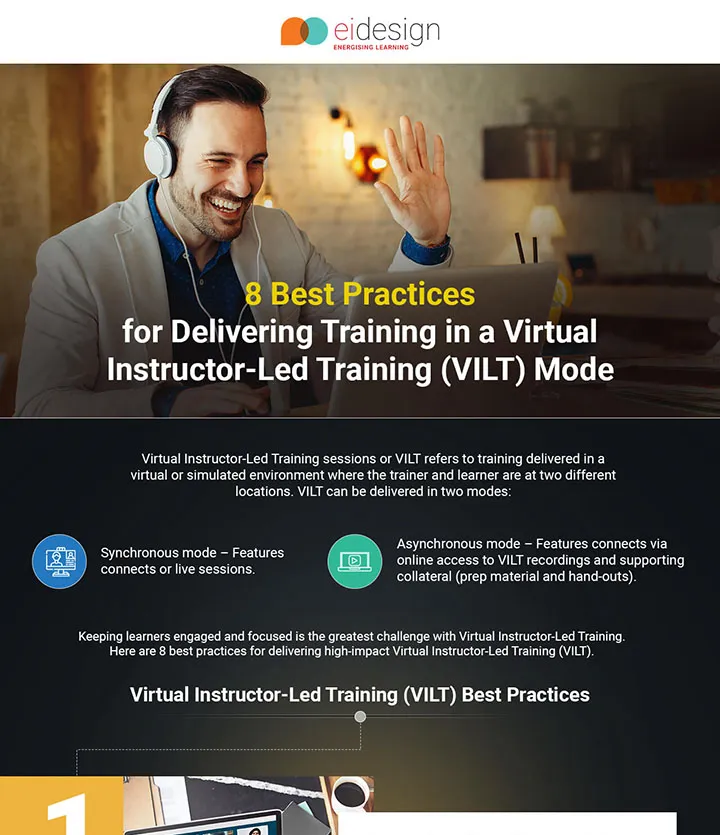 eidesign
ENERGISING LEARNING

8 Best Practices
for Delivering Training in a Virtual Instructor-Led Training (VILT) Mode

Virtual Instructor-Led Training sessions or VILT refers to training delivered in a virtual or simulated environment where the trainer and learner are at two different locations. VILT can be delivered in two modes:

Synchronous mode – Features connects or live sessions.

Asynchronous mode – Features connects via online access to VILT recordings and supporting collateral (prep material and hand-outs).

Keeping learners engaged and focused is the greatest challenge with Virtual Instructor-Led Training. Here are 8 best practices for delivering high-impact Virtual Instructor-Led Training (VILT).

Virtual Instructor-Led Training (VILT) Best Practices

1