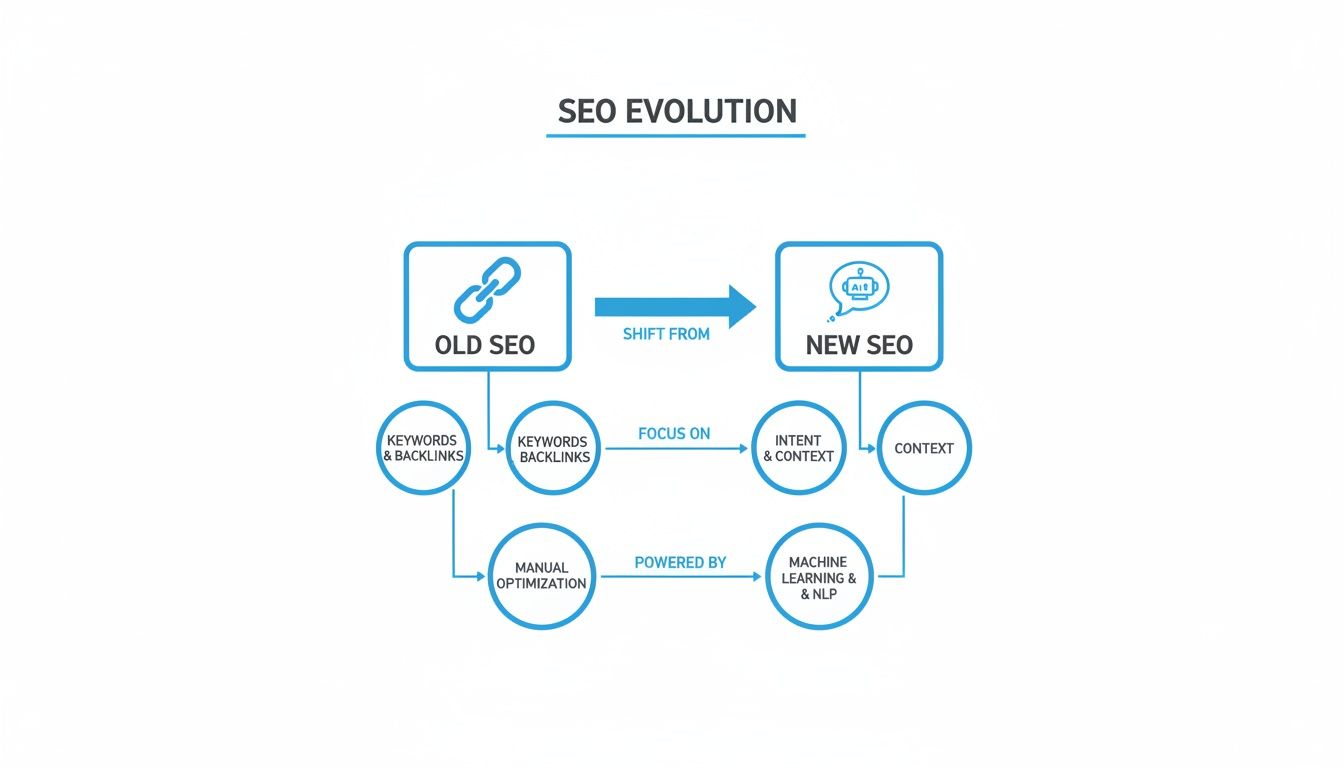 SEO EVOLUTION

OLD SEO

SHIFT FROM

AI

NEW SEO

KEYWORDS & BACKLINKS

KEYWORDS BACKLINKS

FOCUS ON

INTENT & CONTEXT

CONTEXT

MANUAL OPTIMIZATION

POWERED BY

MACHINE LEARNING & & NLP