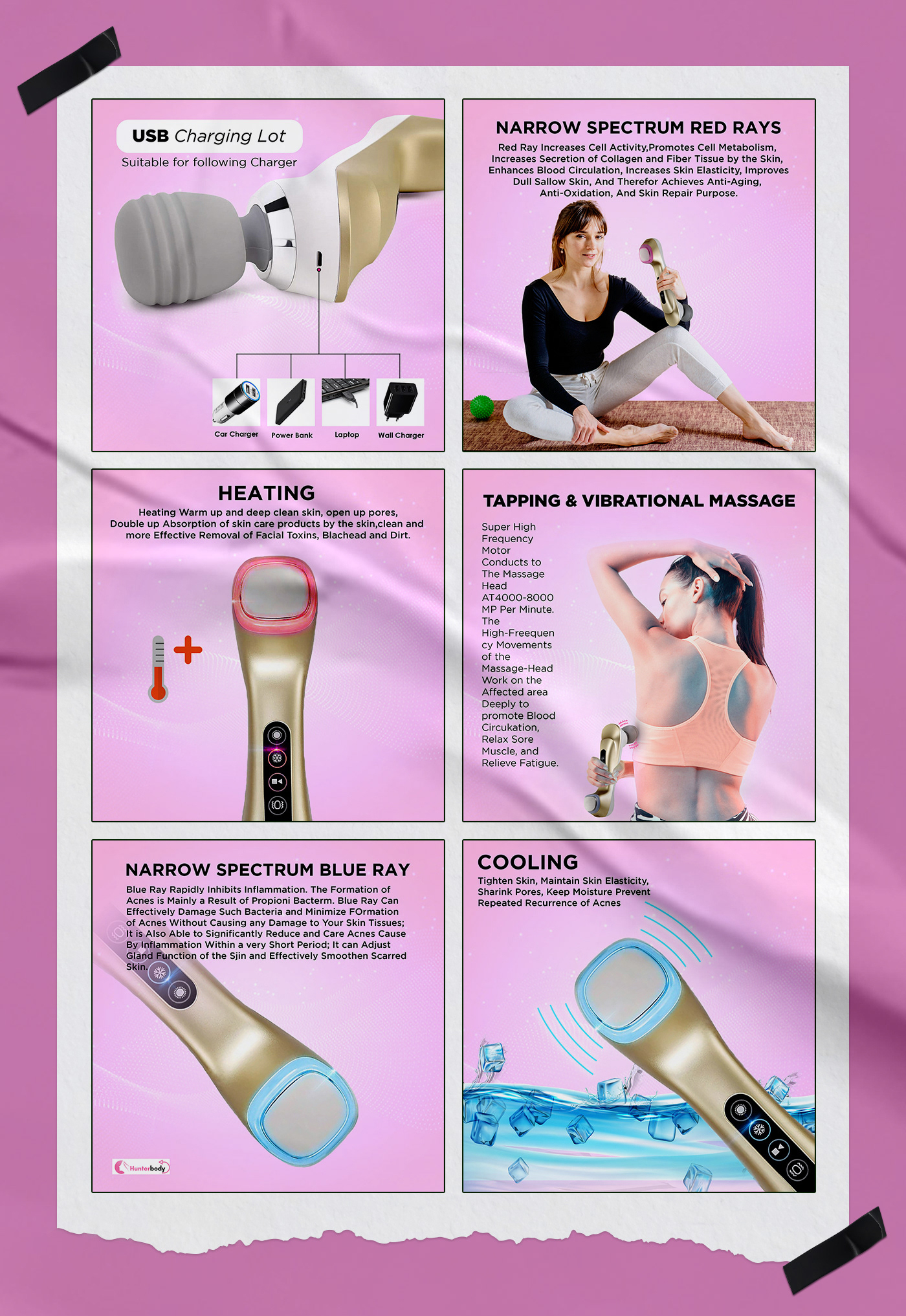 USB Charging Lot
Suitable for following Charger

Car Charger
Power Bank
Laptop
Wall Charger

NARROW SPECTRUM RED RAYS
Red Ray Increases Cell Activity,Promotes Cell Metabolism, Increases Secretion of Collagen and Fiber Tissue by the Skin, Enhances Blood Circulation, Increases Skin Elasticity, Improves Dull Sallow Skin, And Therefor Achieves Anti-Aging, Anti-Oxidation, And Skin Repair Purpose.

HEATING
Heating Warm up and deep clean skin, open up pores, Double up Absorption of skin care products by the skin,clean and more Effective Removal of Facial Toxins, Blachead and Dirt.

TAPPING & VIBRATIONAL MASSAGE
Super High Frequency Motor Conducts to The Massage Head AT4000-8000 MP Per Minute. The High-Freequency Movements of the Massage-Head Work on the Affected area Deeply to promote Blood Circukation, Relax Sore Muscle, and Relieve Fatigue.

NARROW SPECTRUM BLUE RAY
Blue Ray Rapidly Inhibits Inflammation. The Formation of Acnes is Mainly a Result of Propioni Bacterm. Blue Ray Can Effectively Damage Such Bacteria and Minimize FOrmation of Acnes Without Causing any Damage to Your Skin Tissues; It is Also Able to Significantly Reduce and Care Acnes Cause By Inflammation Within a very Short Period; It can Adjust Gland Function of the Sjin and Effectively Smoothen Scarred Skin.

Hunterbody

COOLING
Tighten Skin, Maintain Skin Elasticity, Sharink Pores, Keep Moisture Prevent Repeated Recurrence of Acnes