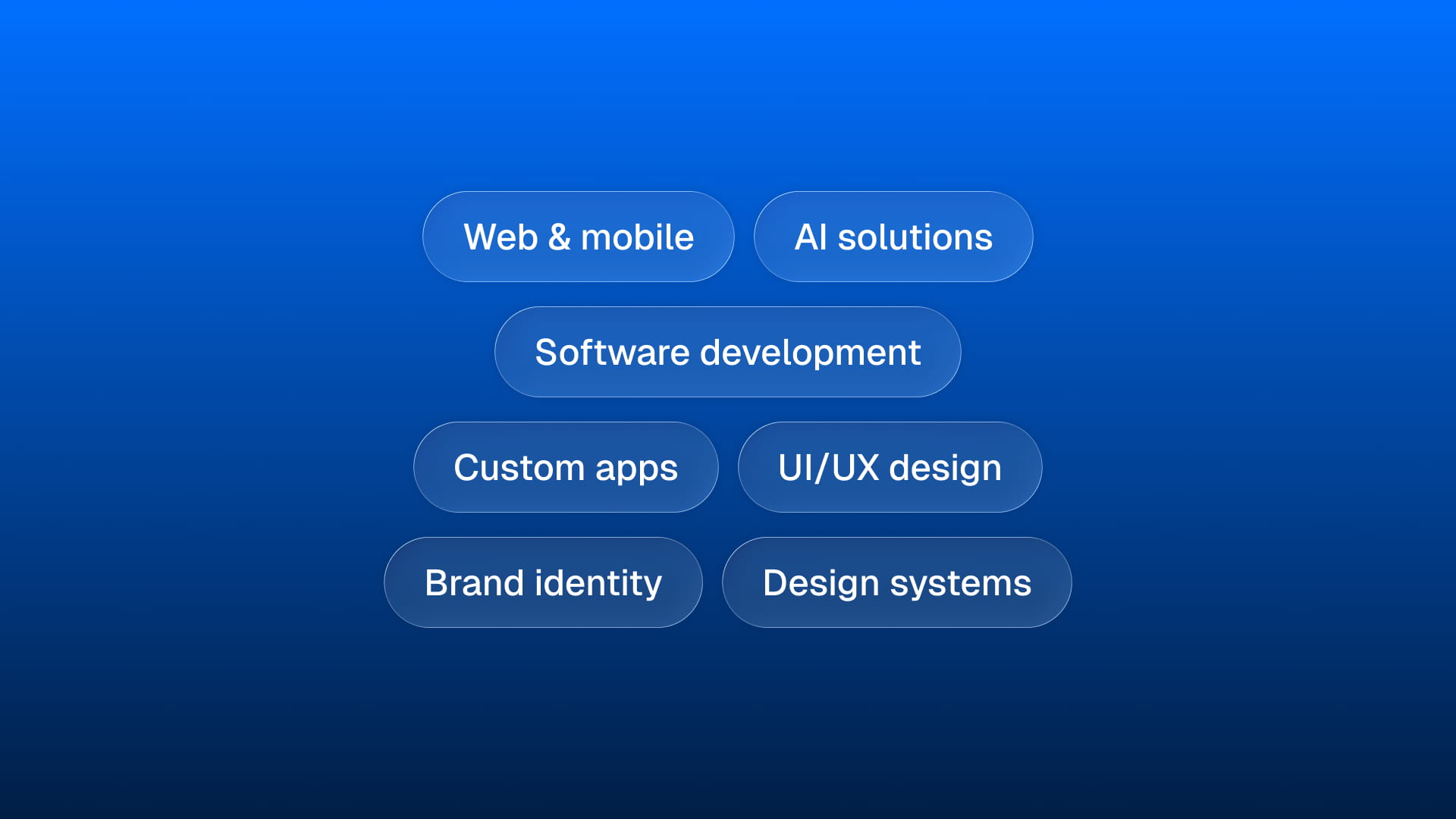 Web & mobile
AI solutions
Software development
Custom apps
UI/UX design
Brand identity
Design systems