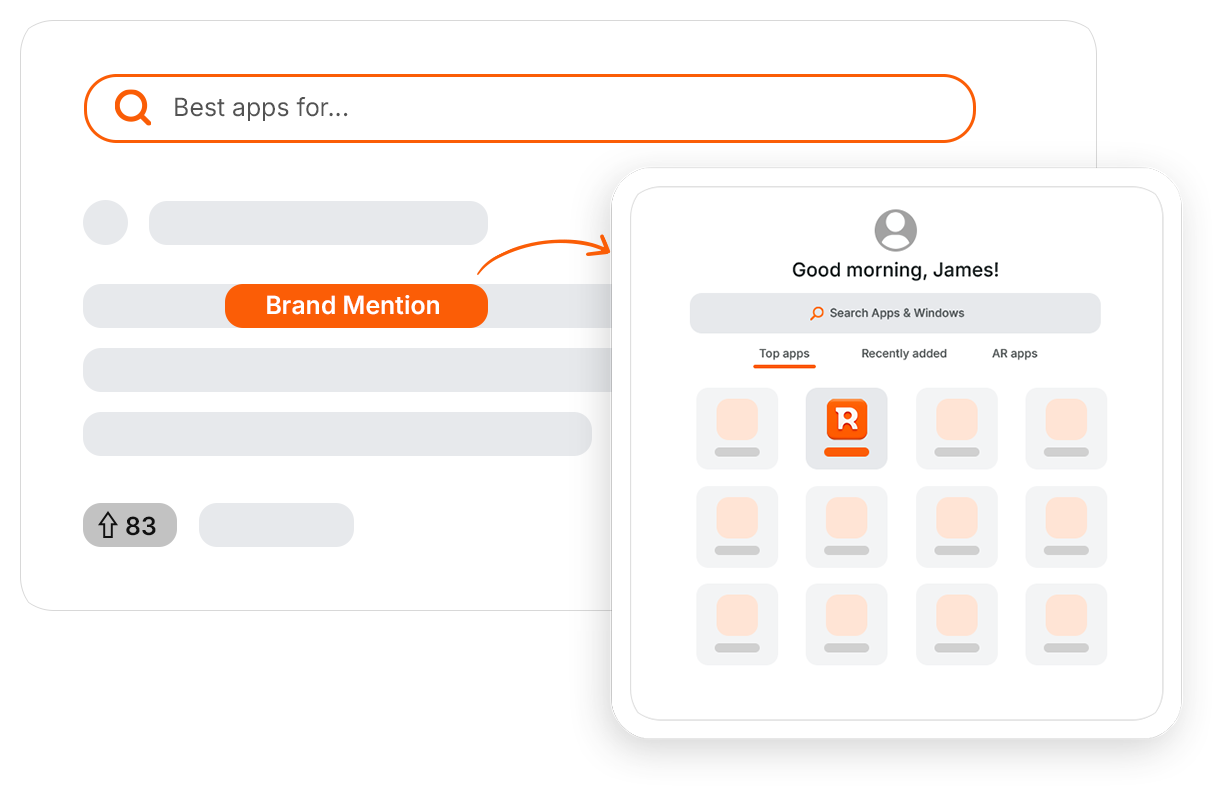 Best apps for...

Brand Mention

83

Good morning, James!

Search Apps & Windows

Top apps
Recently added
AR apps

R