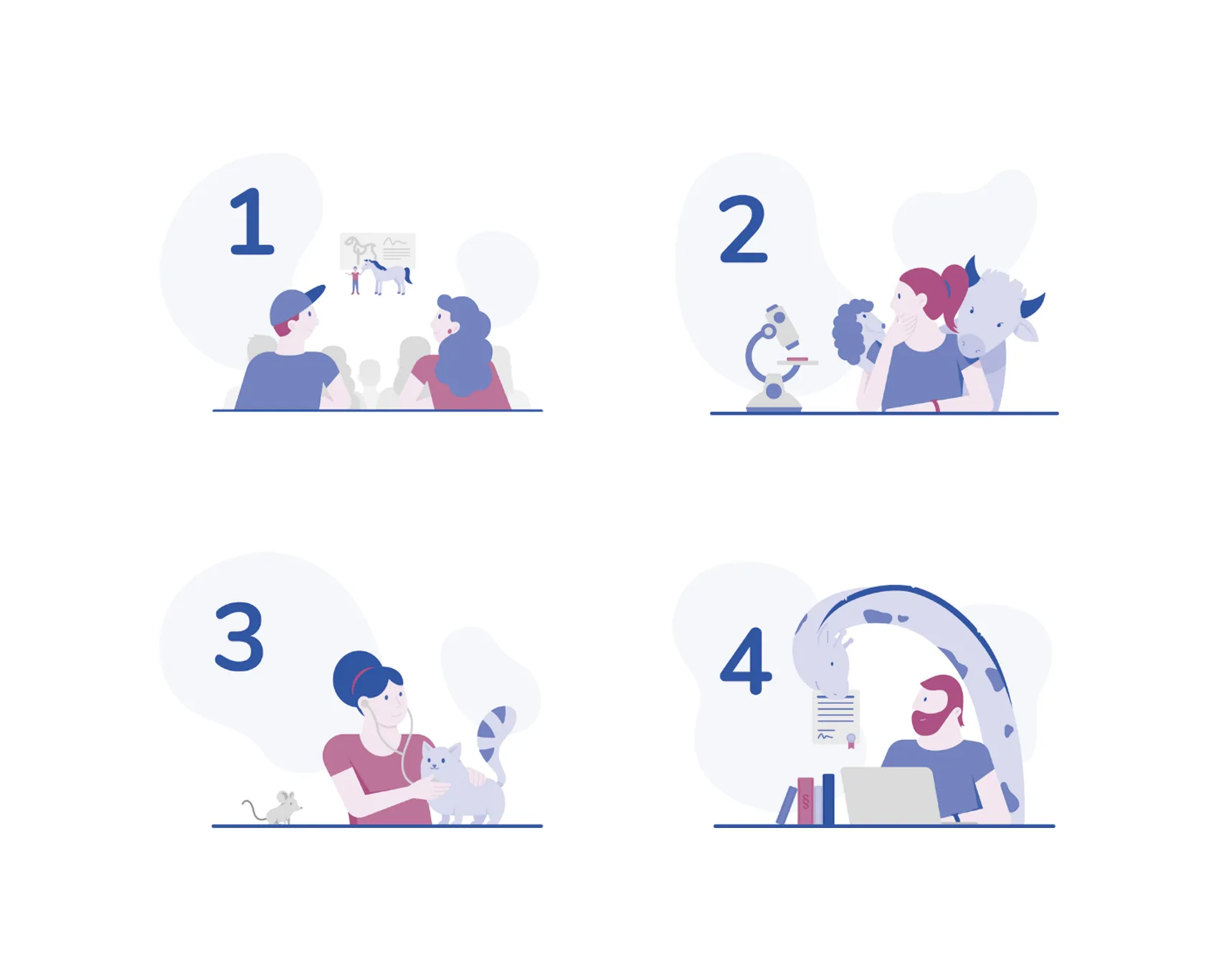 1

2

3

4

§