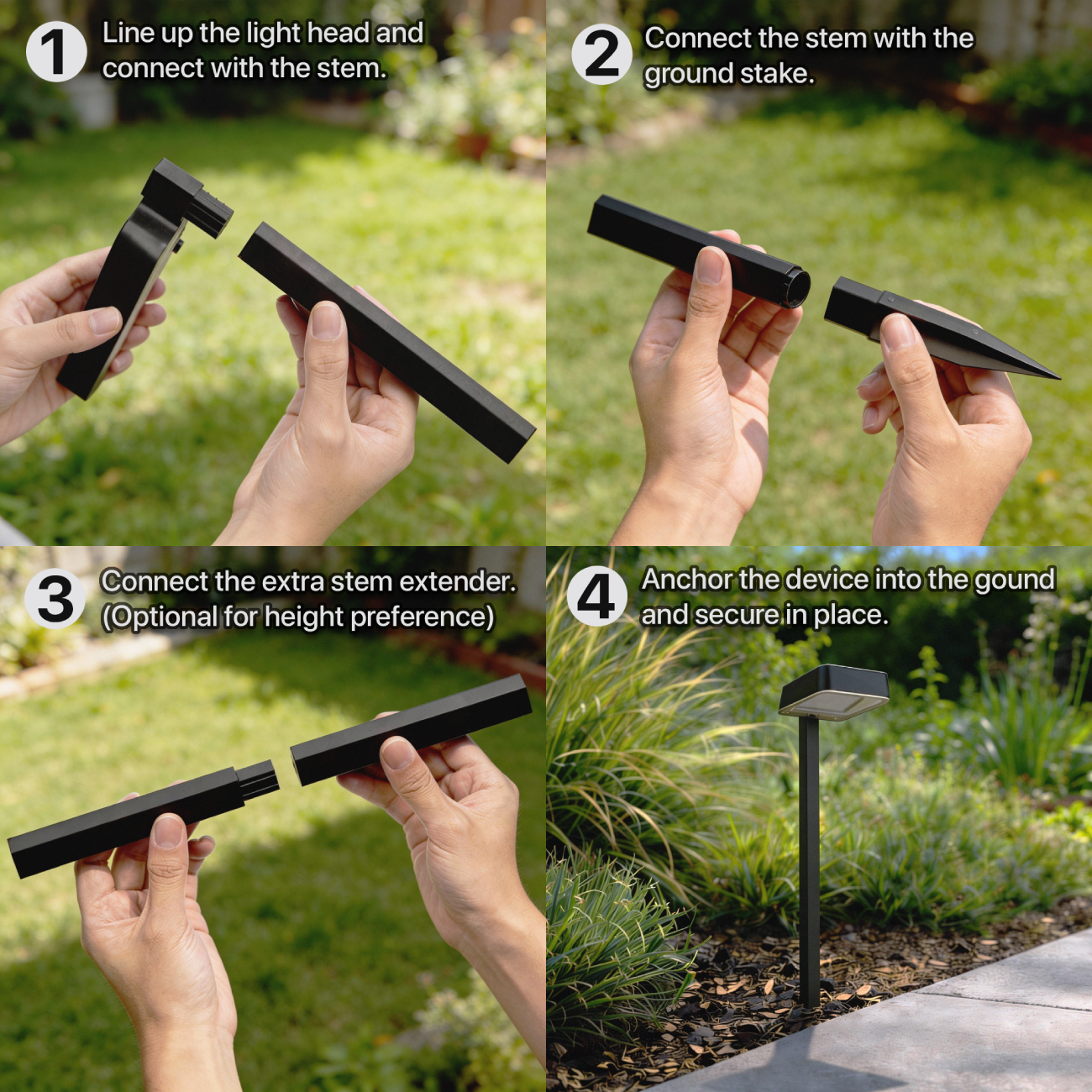 1 Line up the light head and connect with the stem.

2 Connect the stem with the ground stake.

3 Connect the extra stem extender. (Optional for height preference)

4 Anchor the device into the gound and secure in place.